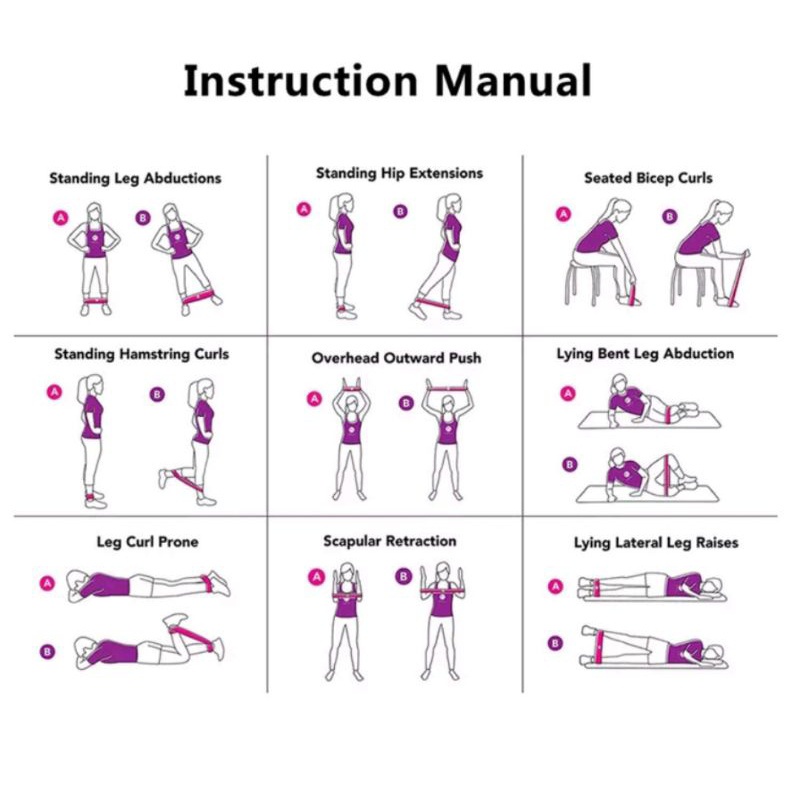 Instruction Manual

Standing Leg Abductions

A B

Standing Hip Extensions

A B

Seated Bicep Curls

A B

Standing Hamstring Curls

A B

Overhead Outward Push

A B

Lying Bent Leg Abduction

A

B

Leg Curl Prone

A

B

Scapular Retraction

A B

Lying Lateral Leg Raises

A

B