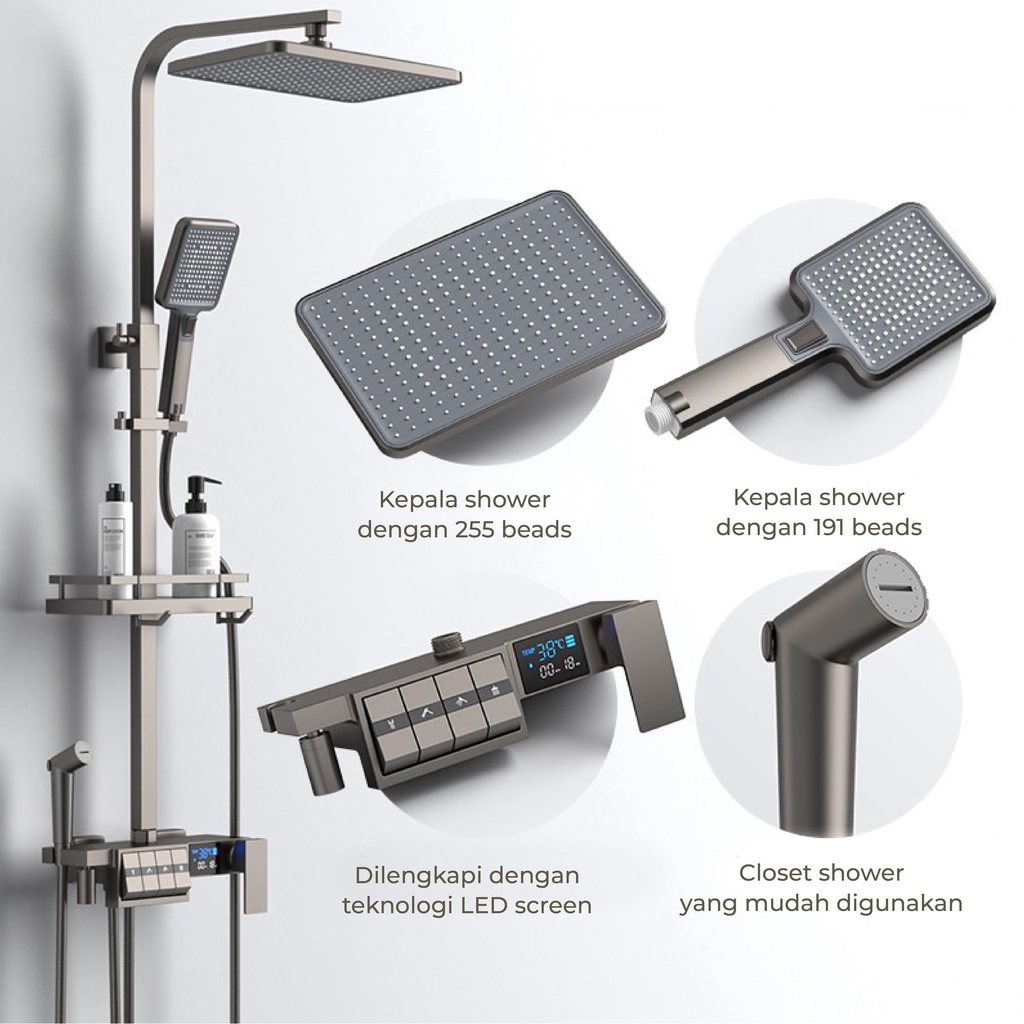 Kepala shower dengan 255 beads

Kepala shower dengan 191 beads

TEMP 38°C

00 18

Dilengkapi dengan teknologi LED screen

Closet shower yang mudah digunakan