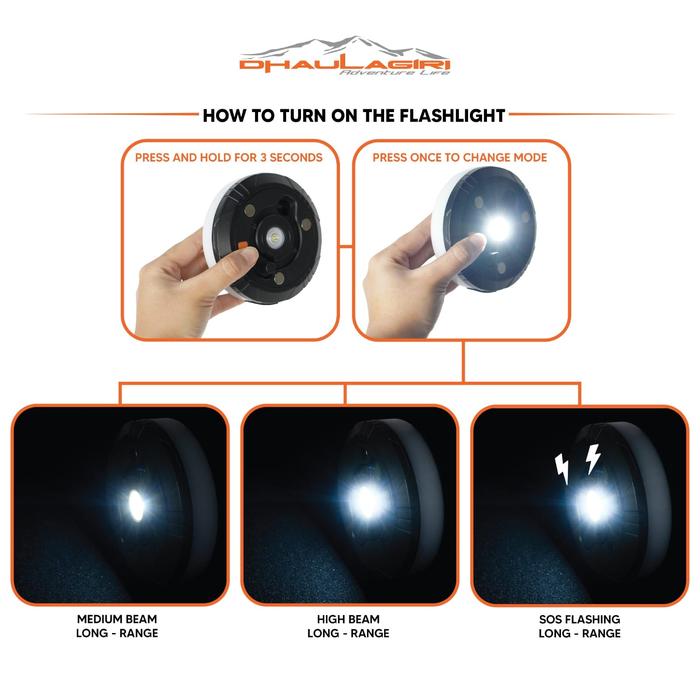 DHAULAGIRI
Adventure Life

HOW TO TURN ON THE FLASHLIGHT

PRESS AND HOLD FOR 3 SECONDS

PRESS ONCE TO CHANGE MODE

MEDIUM BEAM
LONG - RANGE

HIGH BEAM
LONG - RANGE

SOS FLASHING
LONG - RANGE