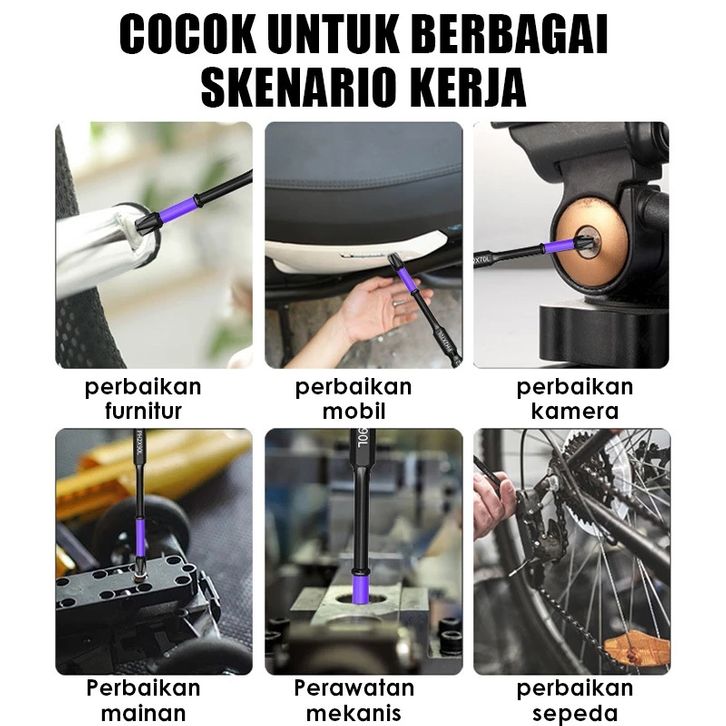 COCOK UNTUK BERBAGAI SKENARIO KERJA

perbaikan furnitur

perbaikan mobil

perbaikan kamera

Perbaikan mainan

Perawatan mekanis

perbaikan sepeda