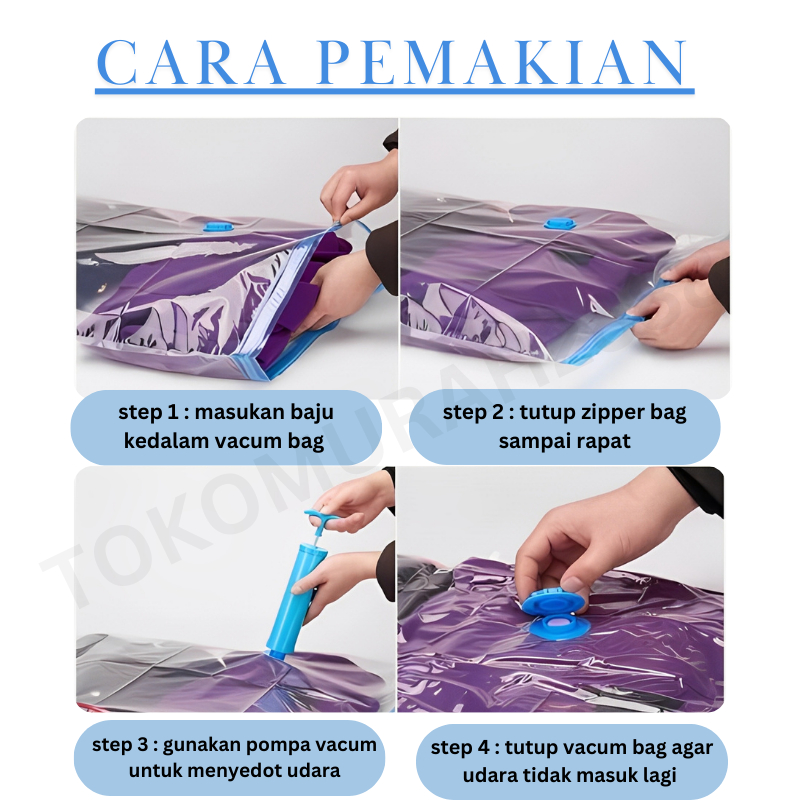 CARA PEMAKIAN

step 1 : masukan baju kedalam vacum bag

step 2 : tutup zipper bag sampai rapat

step 3 : gunakan pompa vacum untuk menyedot udara

step 4 : tutup vacum bag agar udara tidak masuk lagi

TOKOMURAH