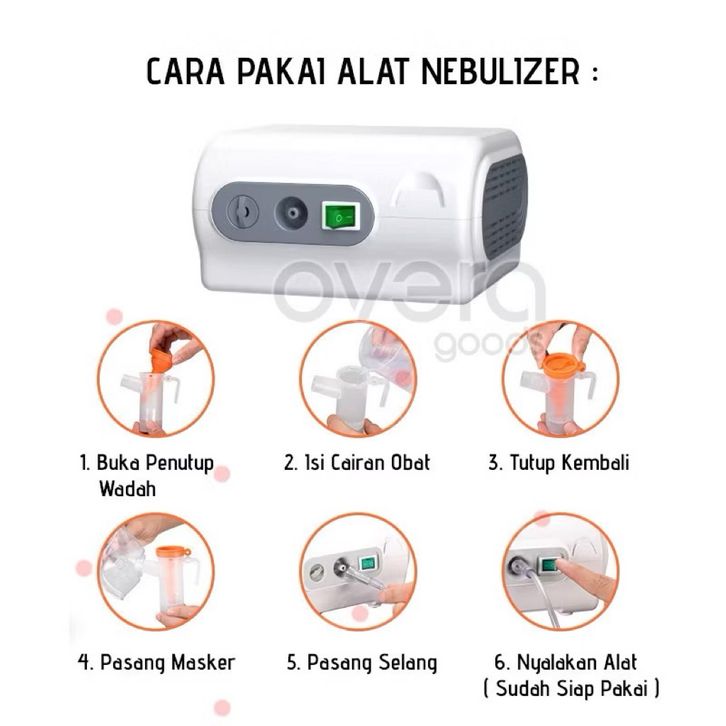 CARA PAKAI ALAT NEBULIZER :

overa goods

1. Buka Penutup Wadah

2. Isi Cairan Obat

3. Tutup Kembali

4. Pasang Masker

5. Pasang Selang

6. Nyalakan Alat ( Sudah Siap Pakai )