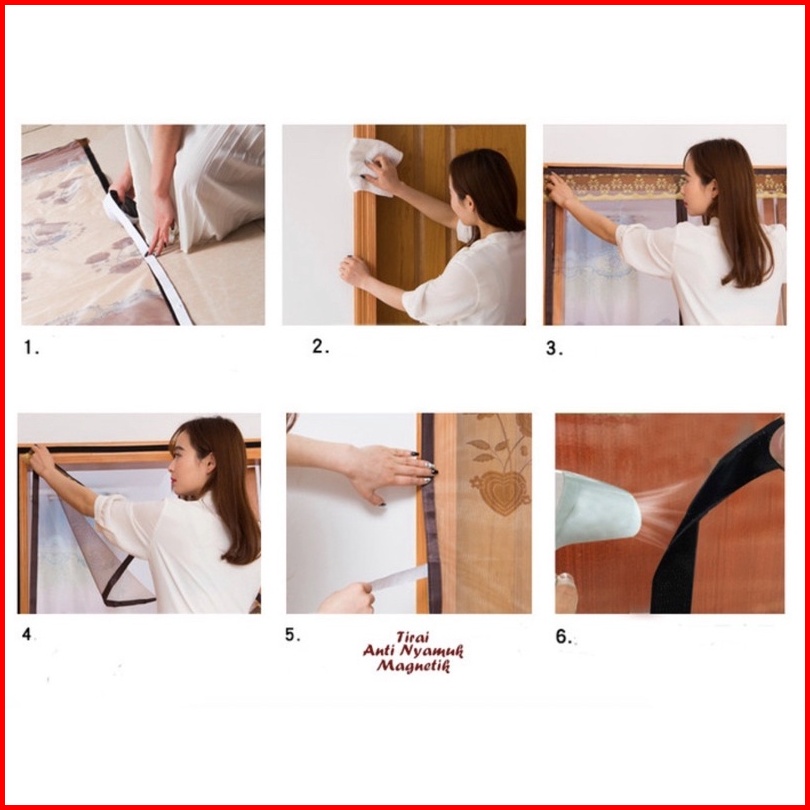 1.

2.

3.

4.

5.

6.

Tirai
Anti Nyamuk
Magnetik