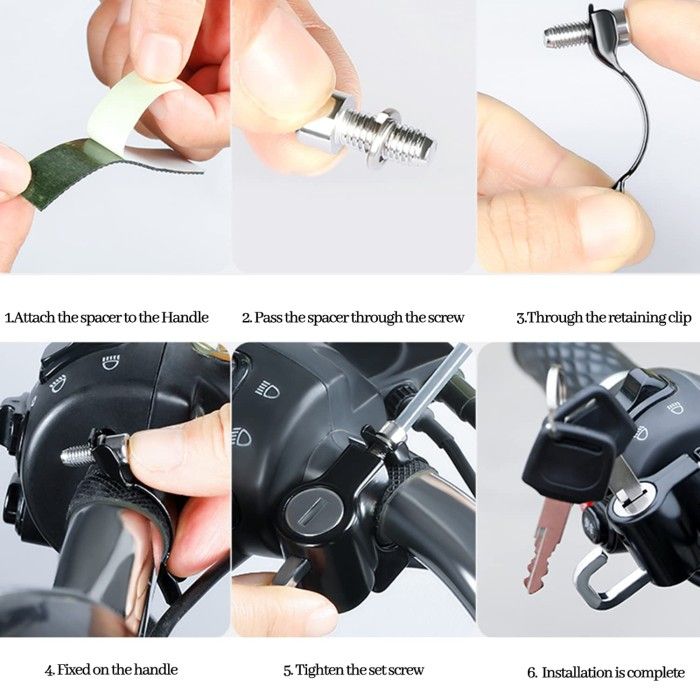 1.Attach the spacer to the Handle

2. Pass the spacer through the screw

3.Through the retaining clip

4. Fixed on the handle

5. Tighten the set screw

6. Installation is complete