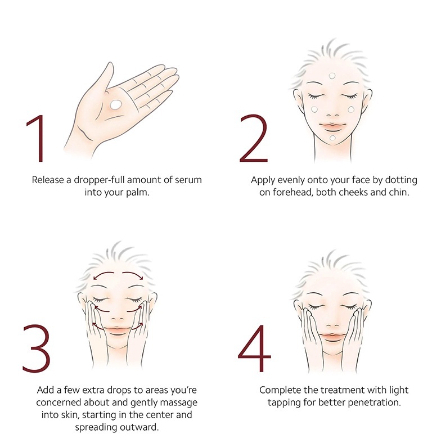 1

Release a dropper-full amount of serum into your palm.

2

Apply evenly onto your face by dotting on forehead, both cheeks and chin.

3

Add a few extra drops to areas you're concerned about and gently massage into skin, starting in the center and spreading outward.

4

Complete the treatment with light tapping for better penetration.