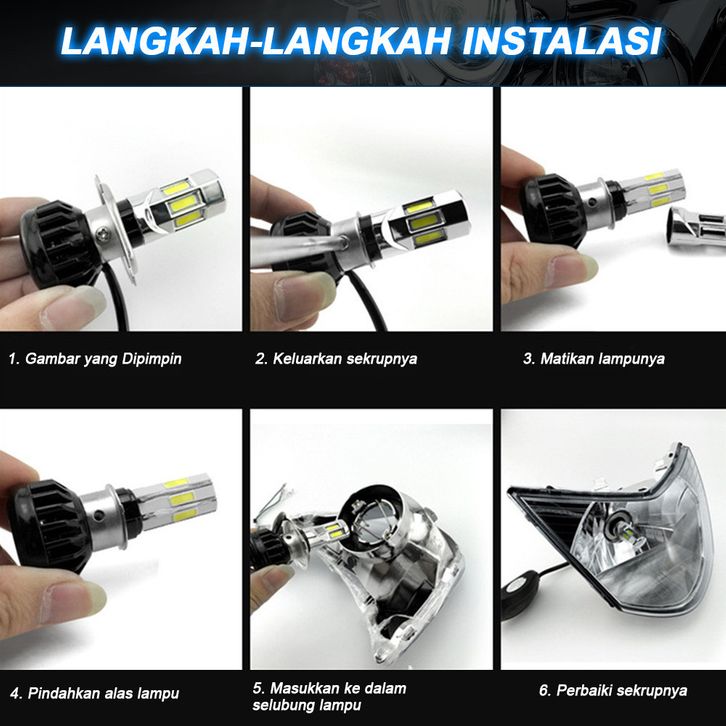 LANGKAH-LANGKAH INSTALASI

1. Gambar yang Dipimpin

2. Keluarkan sekrupnya

3. Matikan lampunya

4. Pindahkan alas lampu

5. Masukkan ke dalam selubung lampu

6. Perbaiki sekrupnya