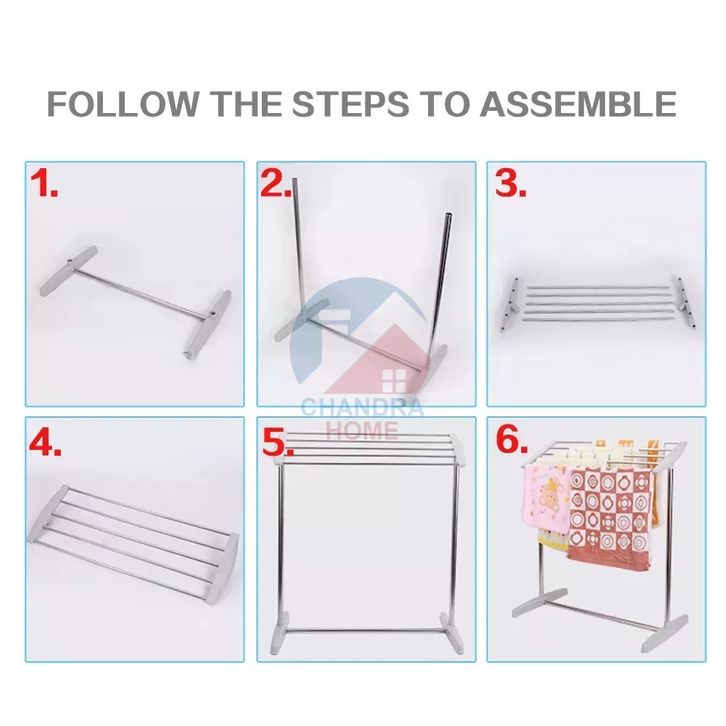 FOLLOW THE STEPS TO ASSEMBLE

1.

2.

3.

CHANDRA HOME

4.

5.

6.