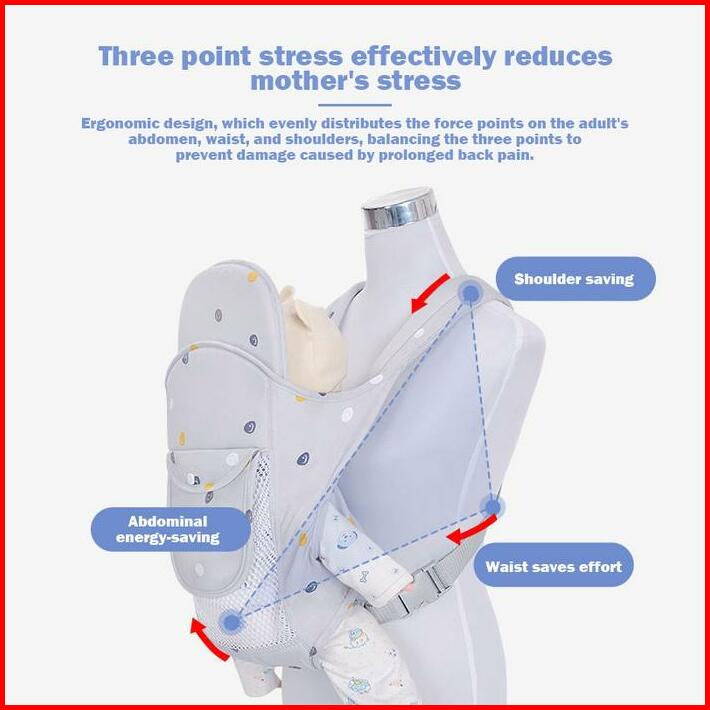 Three point stress effectively reduces mother's stress

Ergonomic design, which evenly distributes the force points on the adult's abdomen, waist, and shoulders, balancing the three points to prevent damage caused by prolonged back pain.

Shoulder saving

Abdominal energy-saving

Waist saves effort