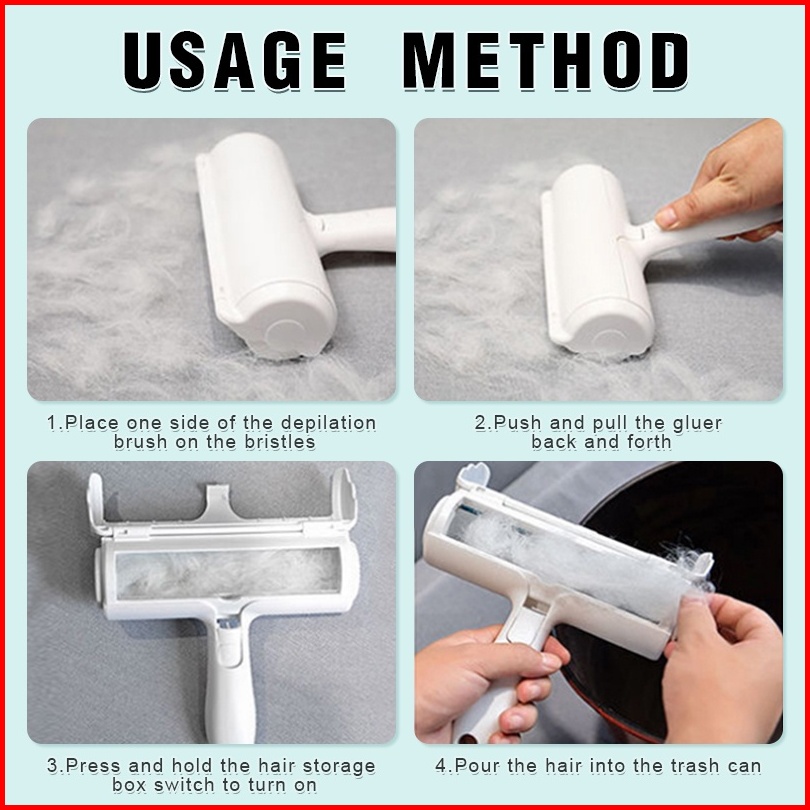 USAGE METHOD

1.Place one side of the depilation brush on the bristles

2.Push and pull the gluer back and forth

3.Press and hold the hair storage box switch to turn on

4.Pour the hair into the trash can