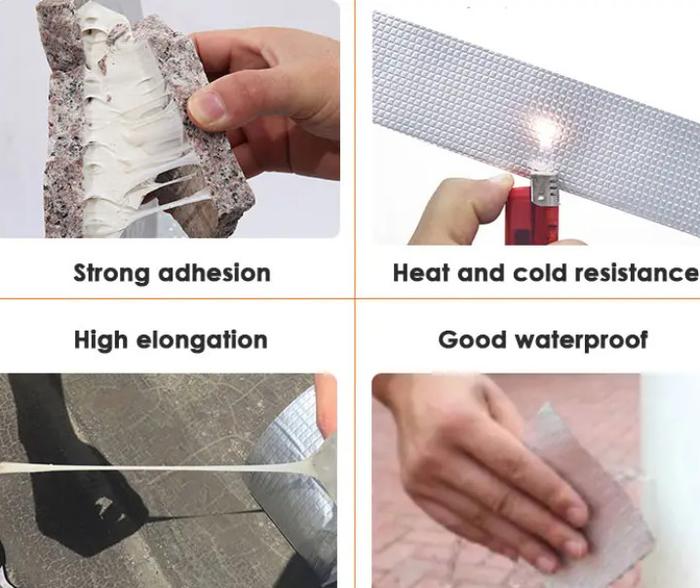 Strong adhesion

Heat and cold resistance

High elongation

Good waterproof