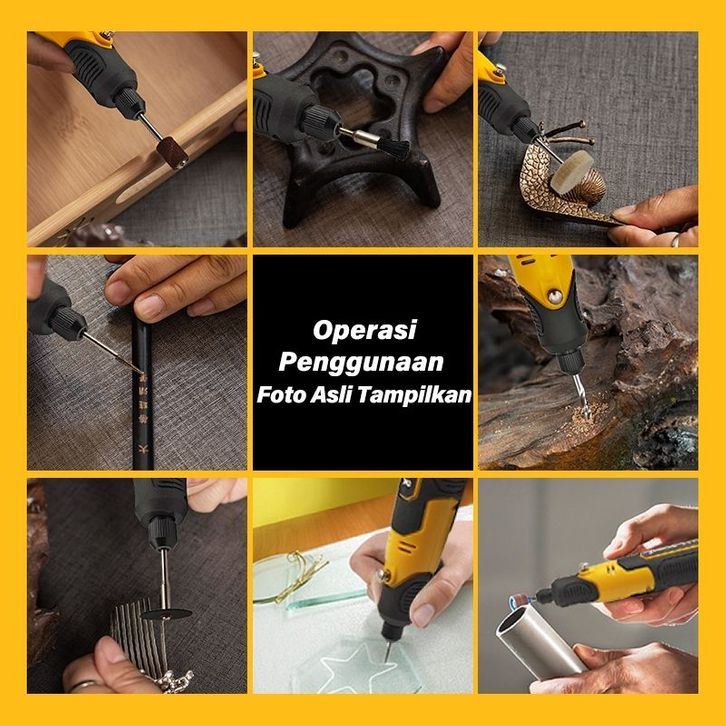 Operasi
Penggunaan
Foto Asli Tampilkan