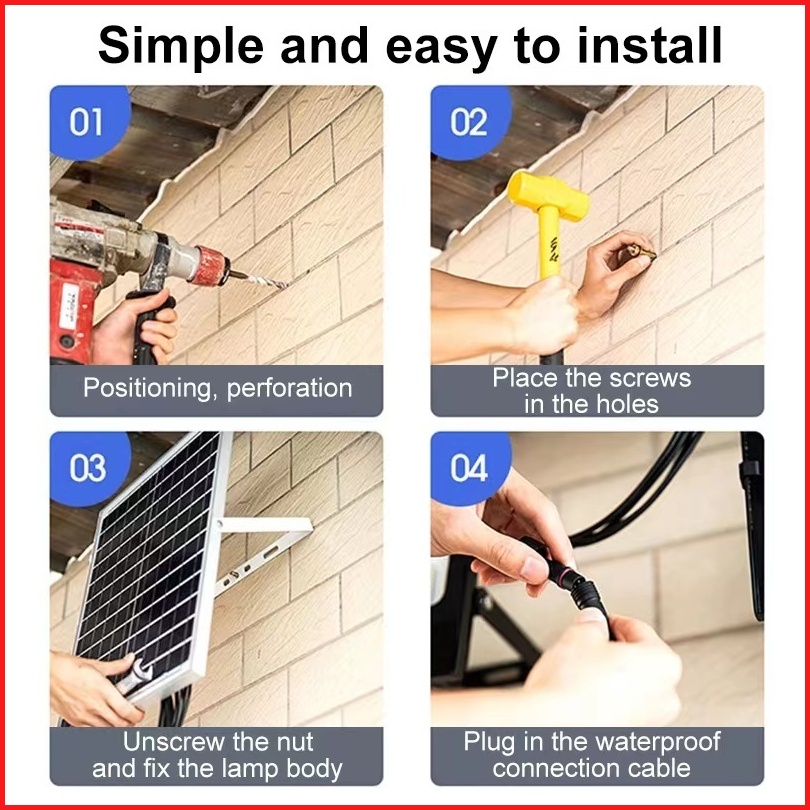 Simple and easy to install

01

Positioning, perforation

02

Place the screws in the holes

03

Unscrew the nut and fix the lamp body

04

Plug in the waterproof connection cable