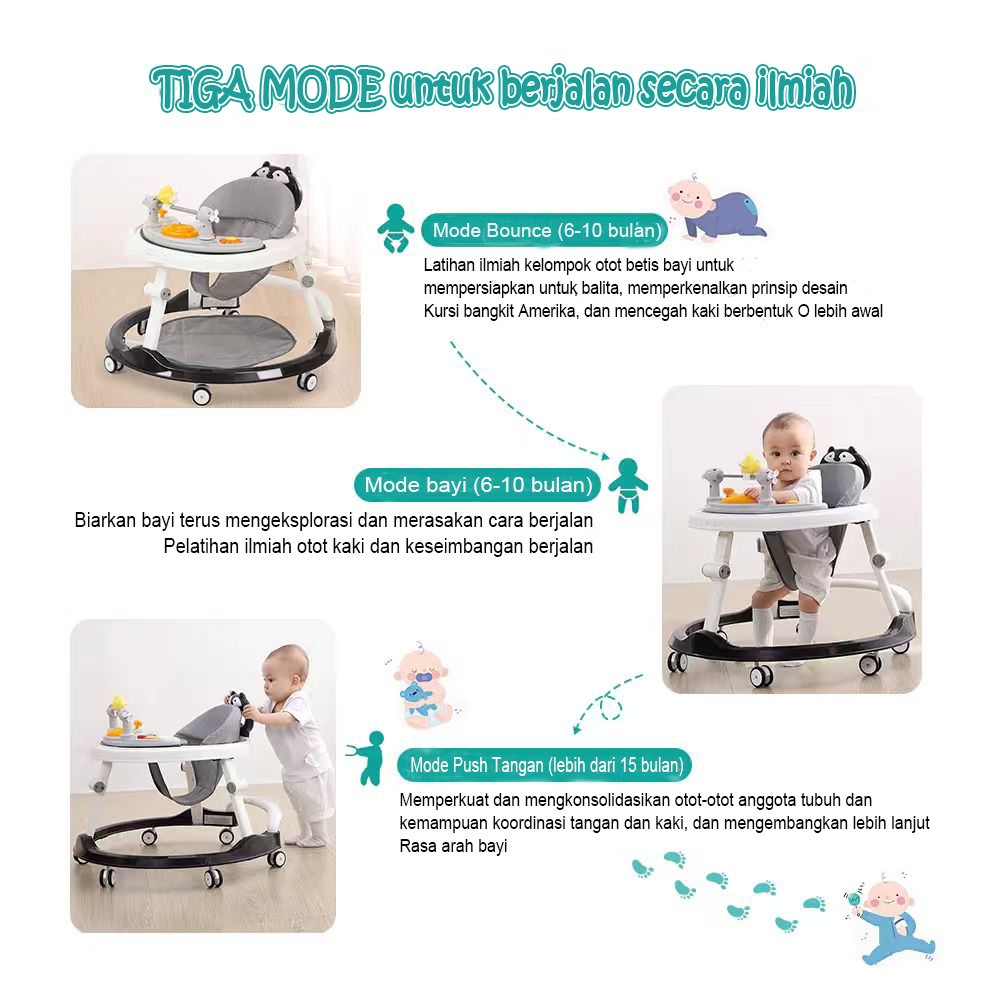 TIGA MODE untuk berjalan secara ilmiah

Mode Bounce (6-10 bulan)

Latihan ilmiah kelompok otot betis bayi untuk mempersiapkan untuk balita, memperkenalkan prinsip desain Kursi bangkit Amerika, dan mencegah kaki berbentuk O lebih awal

Mode bayi (6-10 bulan)

Biarkan bayi terus mengeksplorasi dan merasakan cara berjalan
Pelatihan ilmiah otot kaki dan keseimbangan berjalan

Mode Push Tangan (lebih dari 15 bulan)

Memperkuat dan mengkonsolidasikan otot-otot anggota tubuh dan kemampuan koordinasi tangan dan kaki, dan mengembangkan lebih lanjut Rasa arah bayi