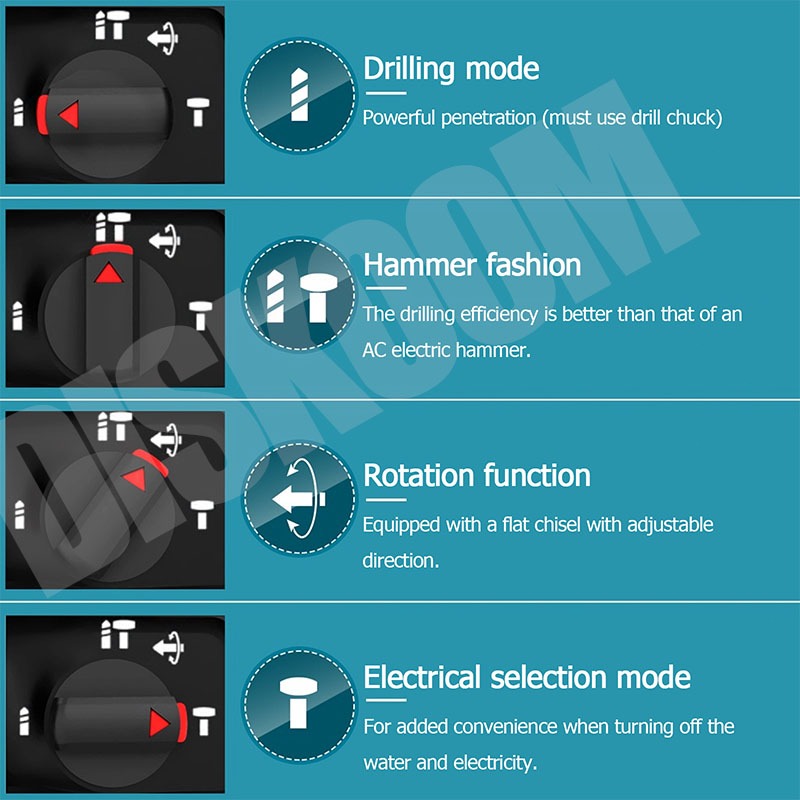 Drilling mode
Powerful penetration (must use drill chuck)

Hammer fashion
The drilling efficiency is better than that of an AC electric hammer.

Rotation function
Equipped with a flat chisel with adjustable direction.

Electrical selection mode
For added convenience when turning off the water and electricity.

DISROOM