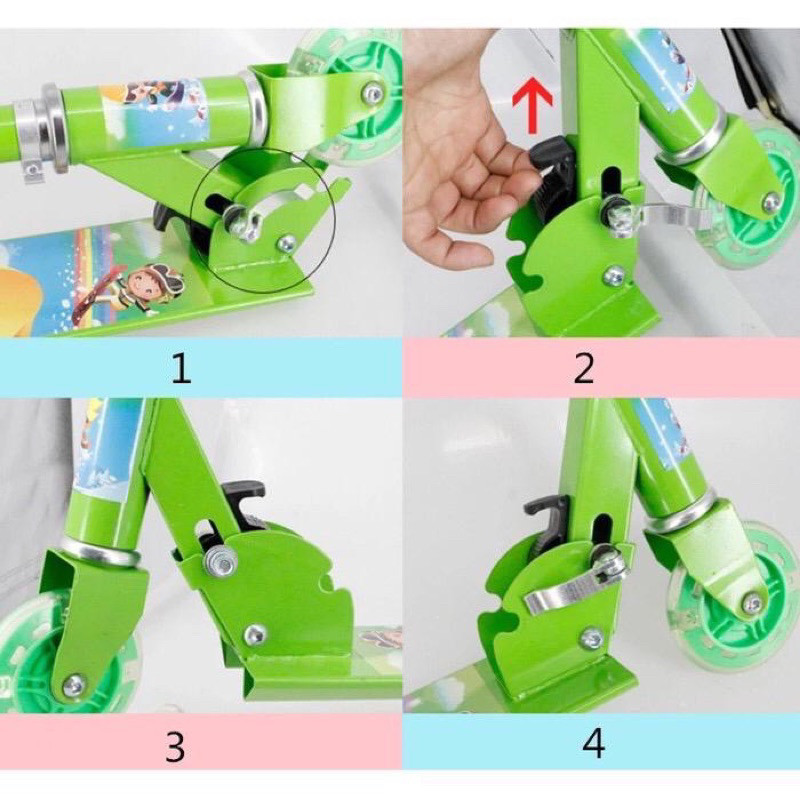 1

2

3

4