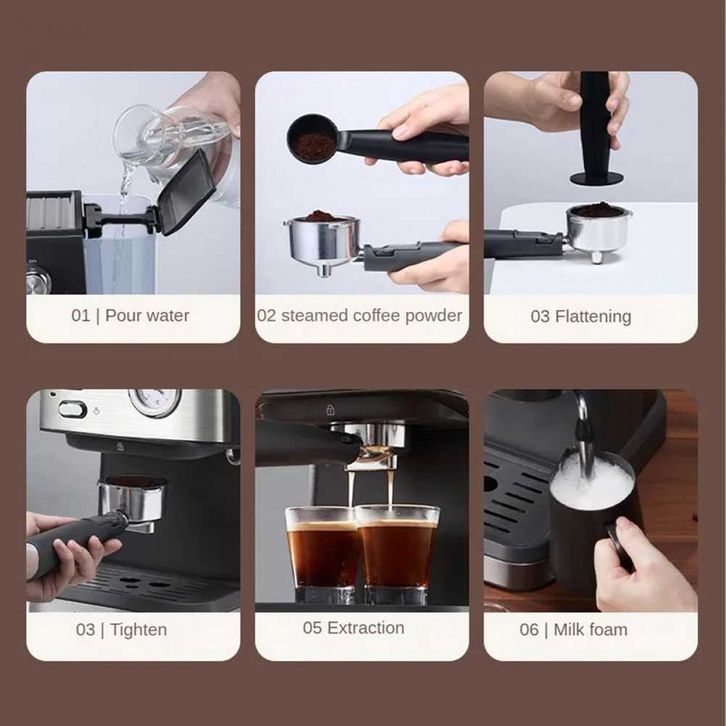 01 | Pour water

02 steamed coffee powder

03 Flattening

03 | Tighten

05 Extraction

06 | Milk foam