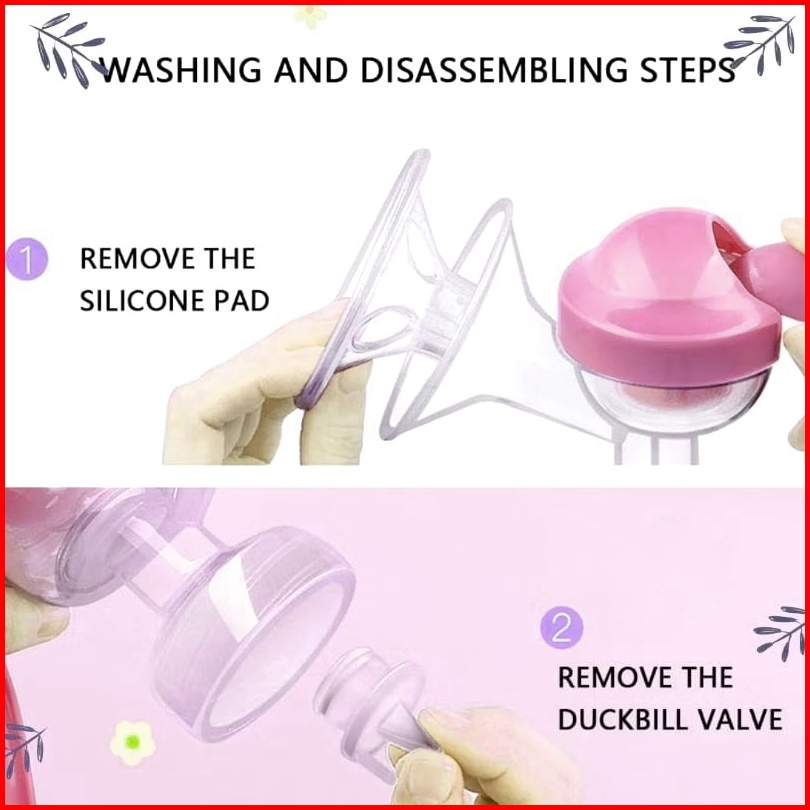 WASHING AND DISASSEMBLING STEPS

1 REMOVE THE SILICONE PAD

2 REMOVE THE DUCKBILL VALVE