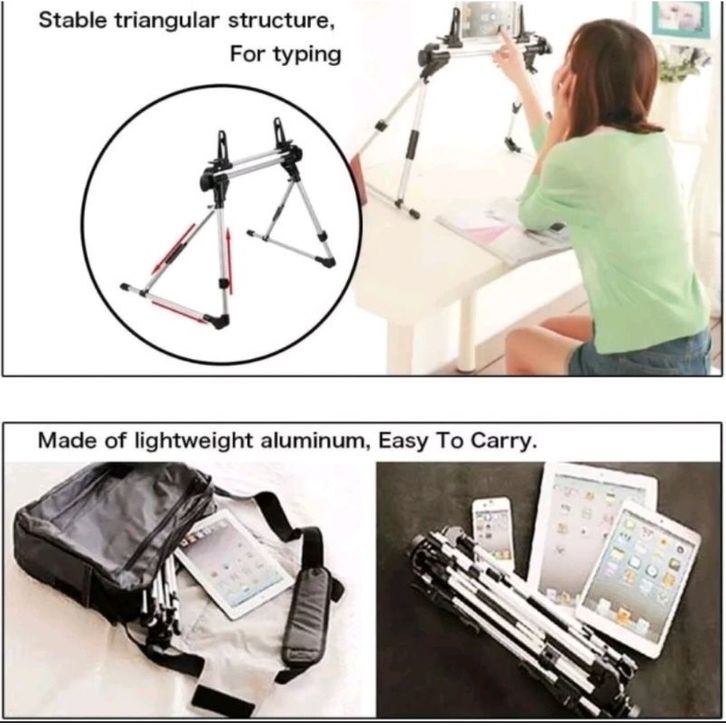 Stable triangular structure,
For typing

Made of lightweight aluminum, Easy To Carry.