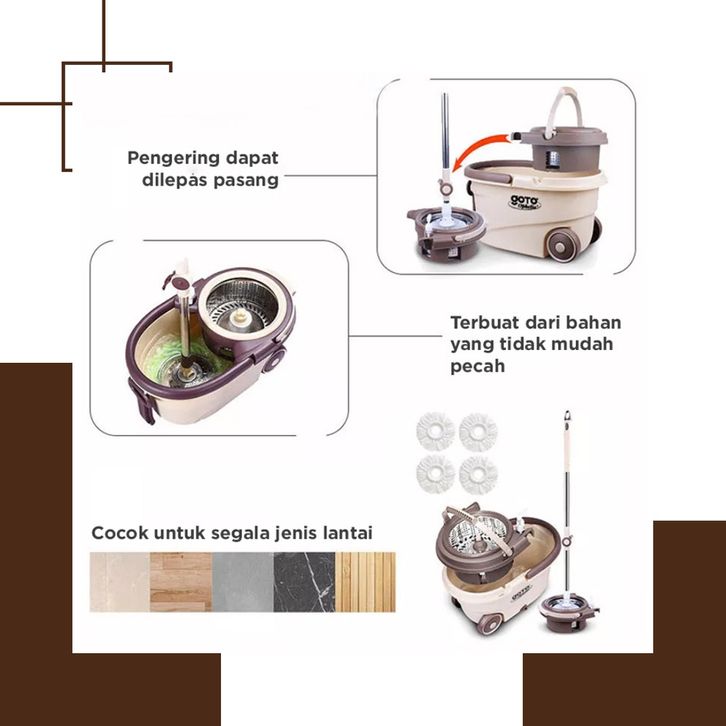 Pengering dapat dilepas pasang

GOTO

Terbuat dari bahan yang tidak mudah pecah

Cocok untuk segala jenis lantai

GOTO