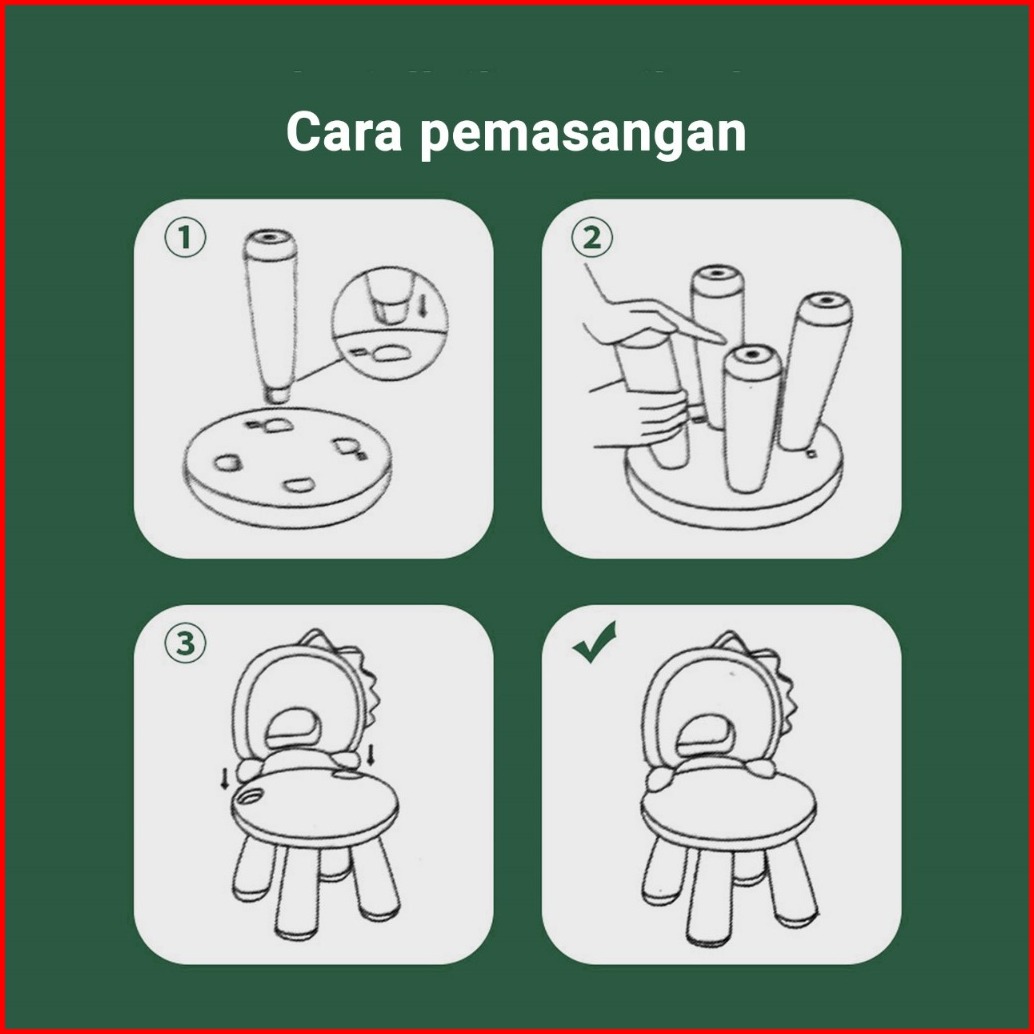 Cara pemasangan

①

②

③

✓