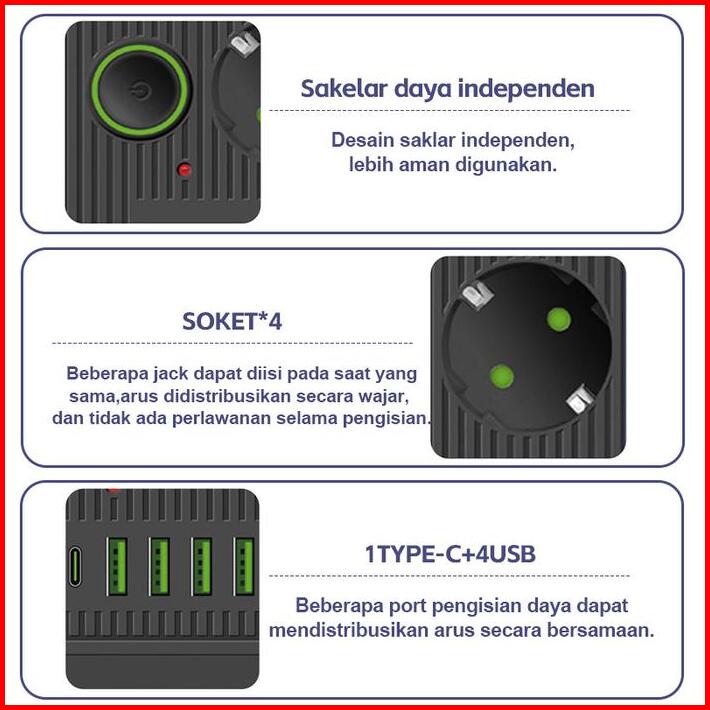 Sakelar daya independen

Desain saklar independen, lebih aman digunakan.

SOKET*4

Beberapa jack dapat diisi pada saat yang sama,arus didistribusikan secara wajar, dan tidak ada perlawanan selama pengisian.

1TYPE-C+4USB

Beberapa port pengisian daya dapat mendistribusikan arus secara bersamaan.