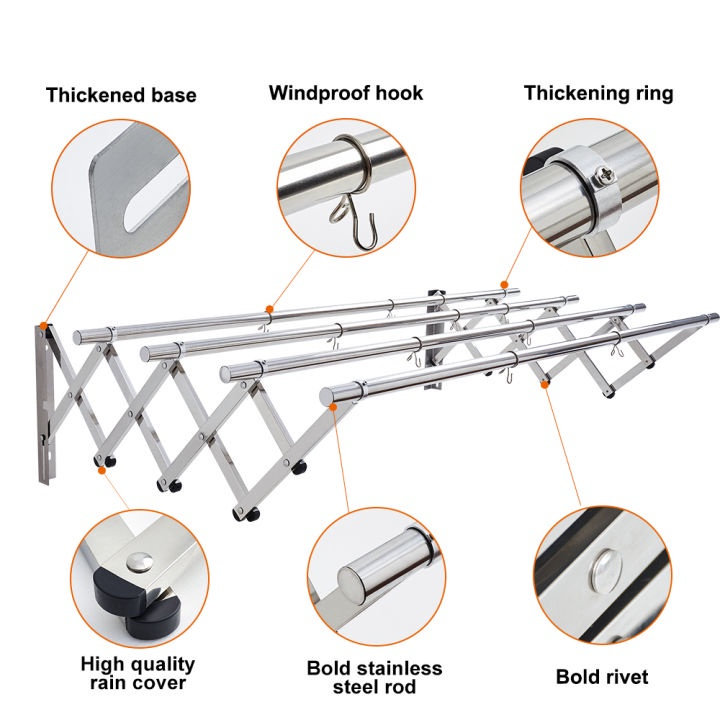 Thickened base

Windproof hook

Thickening ring

High quality rain cover

Bold stainless steel rod

Bold rivet