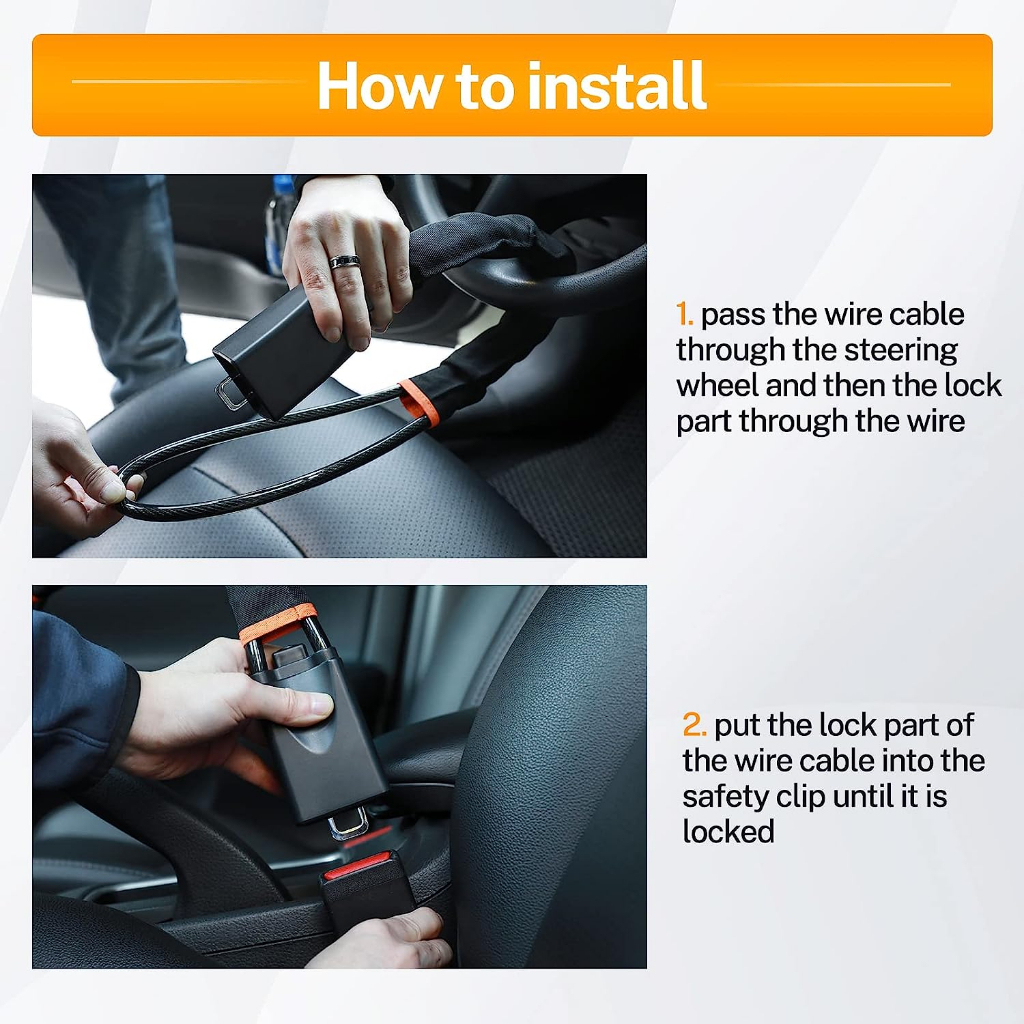 How to install

1. pass the wire cable through the steering wheel and then the lock part through the wire

2. put the lock part of the wire cable into the safety clip until it is locked