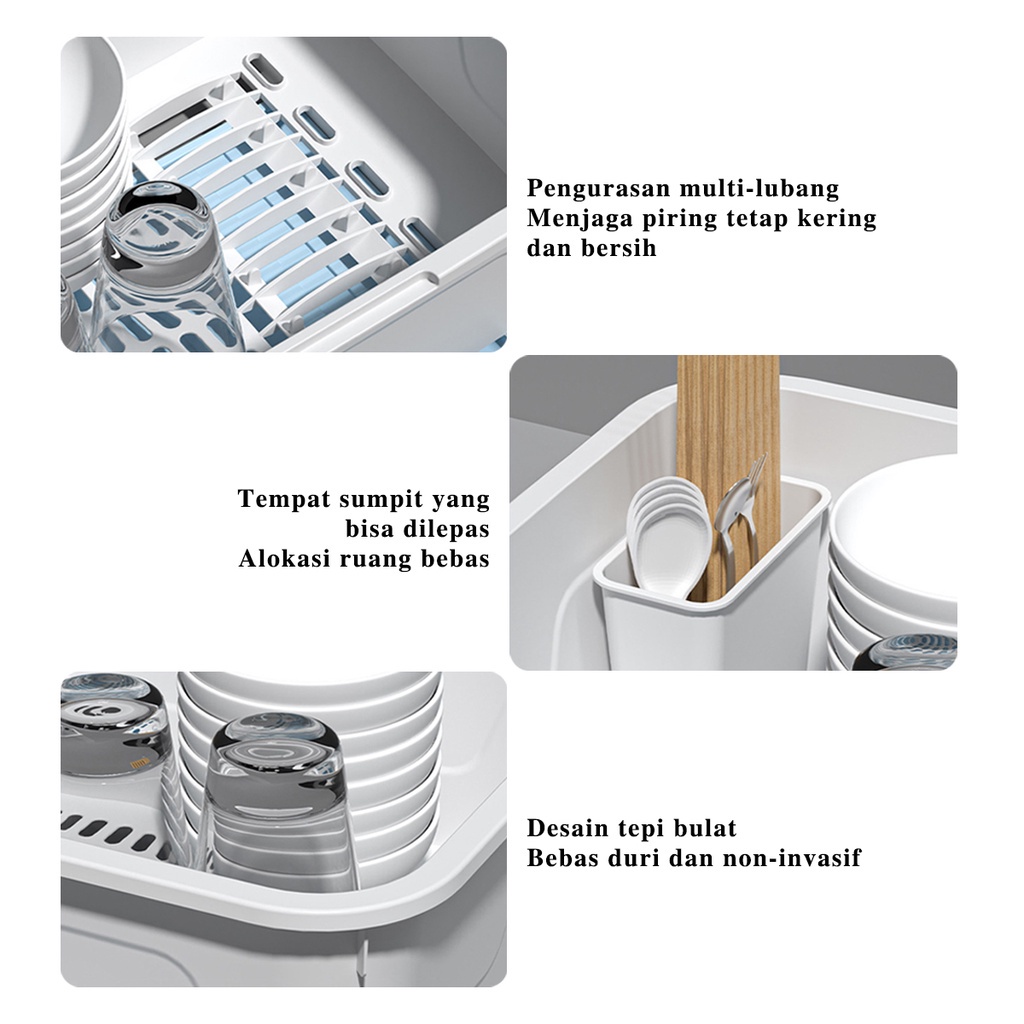 Pengurasan multi-lubang
Menjaga piring tetap kering
dan bersih

Tempat sumpit yang
bisa dilepas
Alokasi ruang bebas

Desain tepi bulat
Bebas duri dan non-invasif