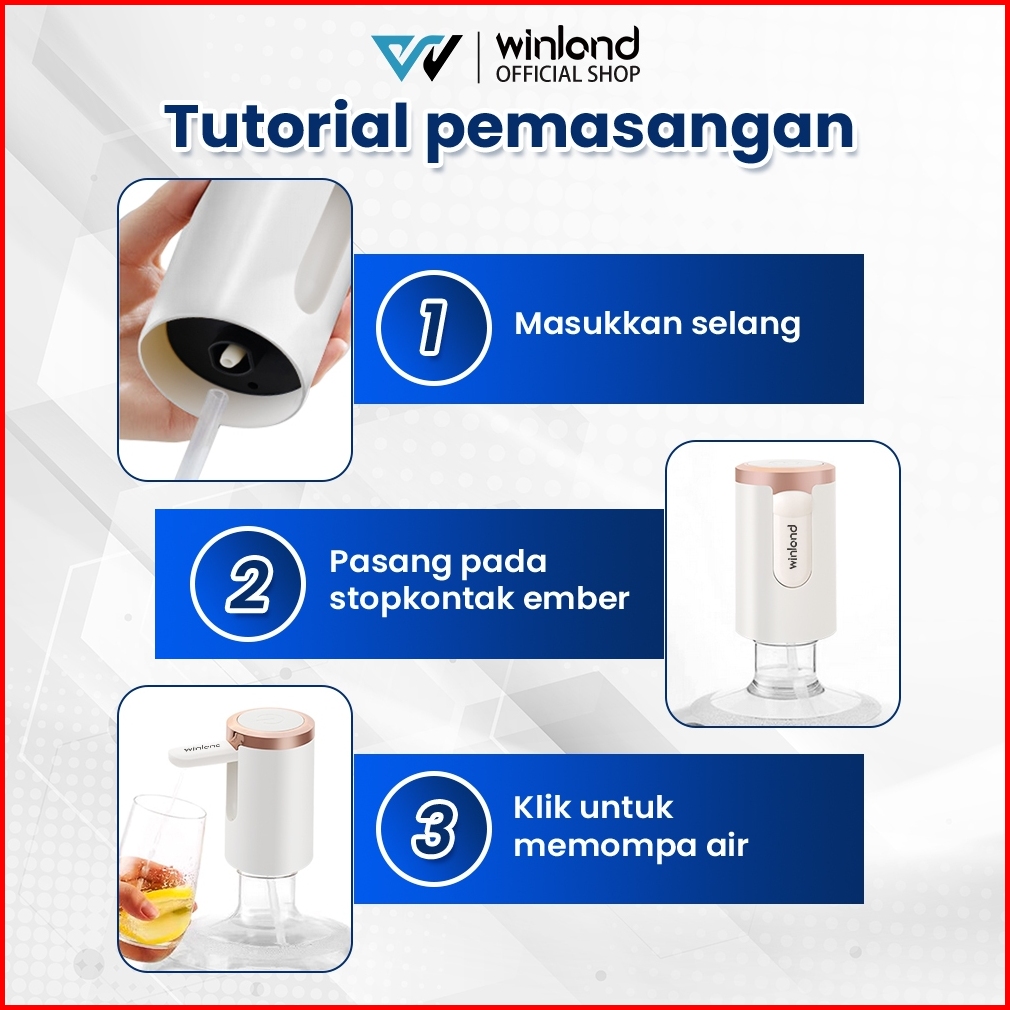 winlond
OFFICIAL SHOP

Tutorial pemasangan

1 Masukkan selang

2 Pasang pada stopkontak ember

winlond

winlond

3 Klik untuk memompa air