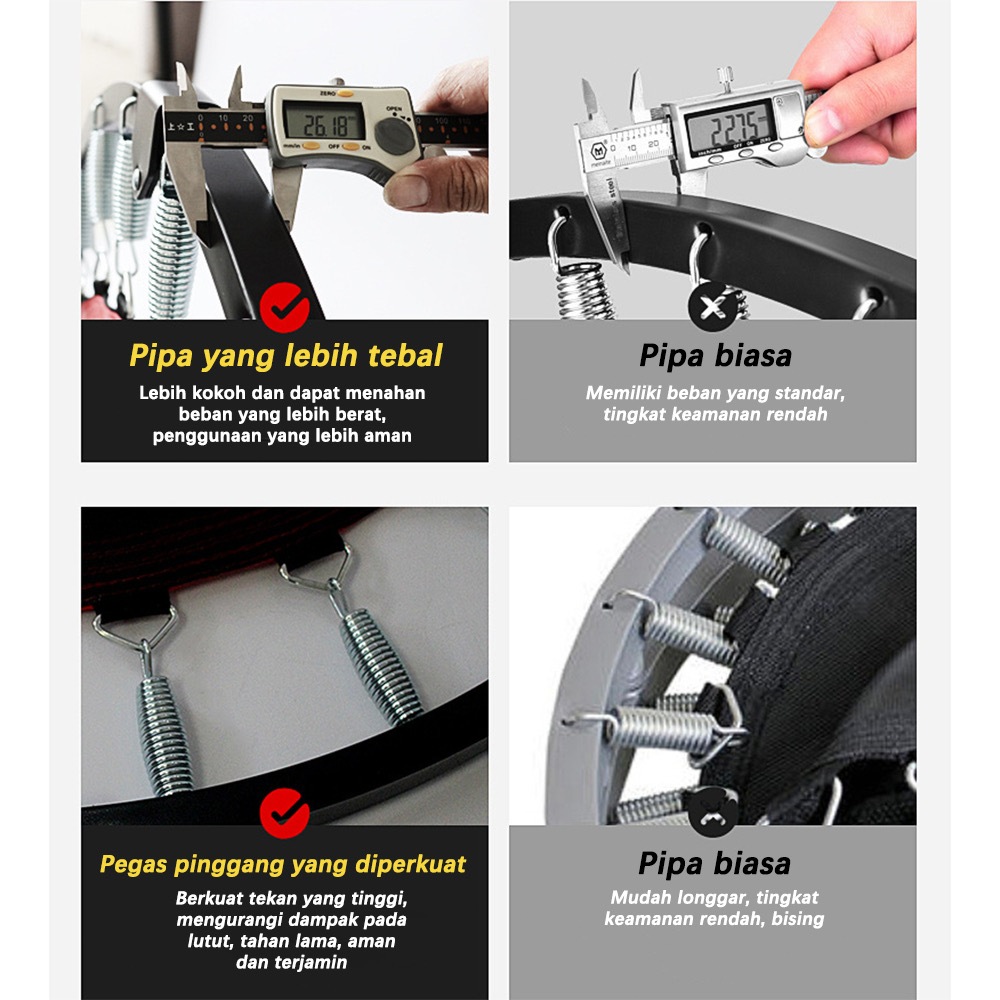 ZERO
OPEN
26.18
mm/in
OFF
ON

Pipa yang lebih tebal
Lebih kokoh dan dapat menahan beban yang lebih berat, penggunaan yang lebih aman

22.75

Pipa biasa
Memiliki beban yang standar, tingkat keamanan rendah

Pegas pinggang yang diperkuat
Berkuat tekan yang tinggi, mengurangi dampak pada lutut, tahan lama, aman dan terjamin

Pipa biasa
Mudah longgar, tingkat keamanan rendah, bising