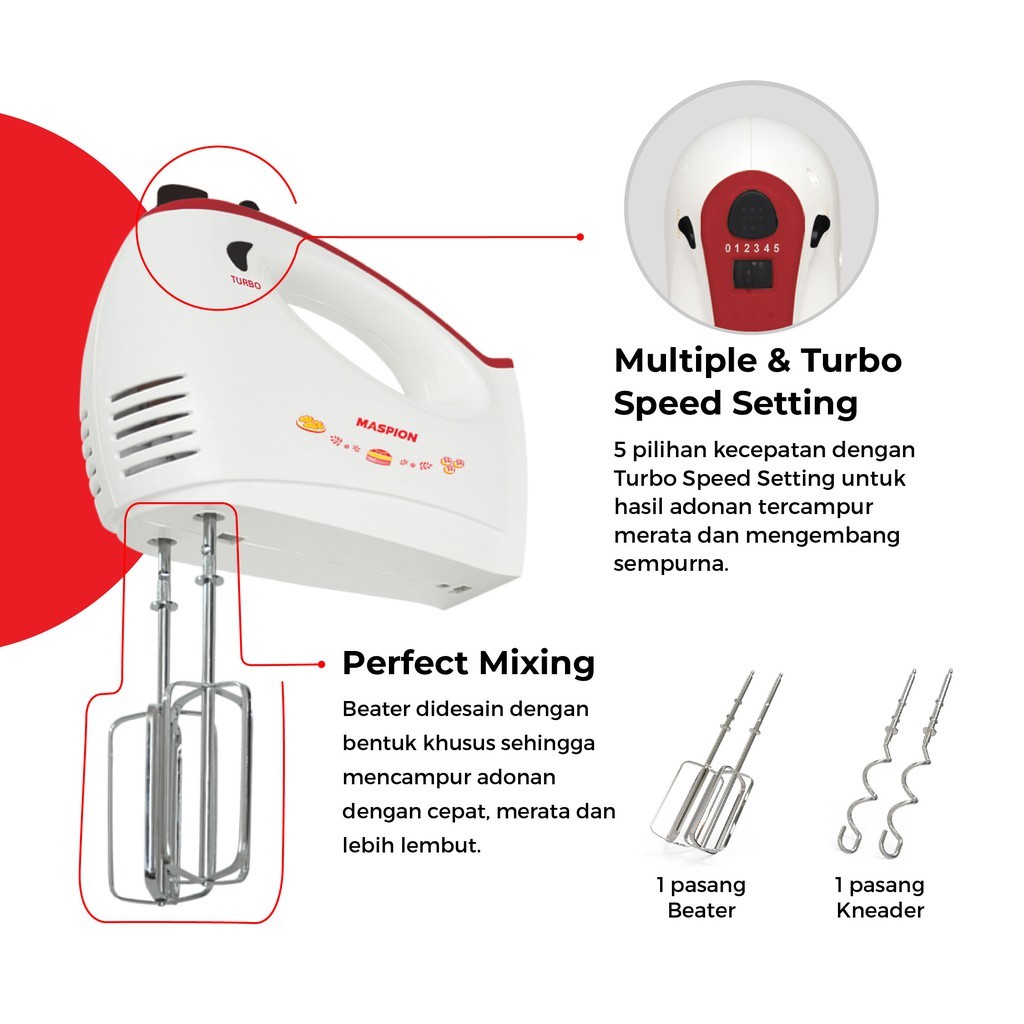 TURBO

MASPION

0 1 2 3 4 5

Multiple & Turbo Speed Setting

5 pilihan kecepatan dengan Turbo Speed Setting untuk hasil adonan tercampur merata dan mengembang sempurna.

Perfect Mixing

Beater didesain dengan bentuk khusus sehingga mencampur adonan dengan cepat, merata dan lebih lembut.

1 pasang Beater

1 pasang Kneader