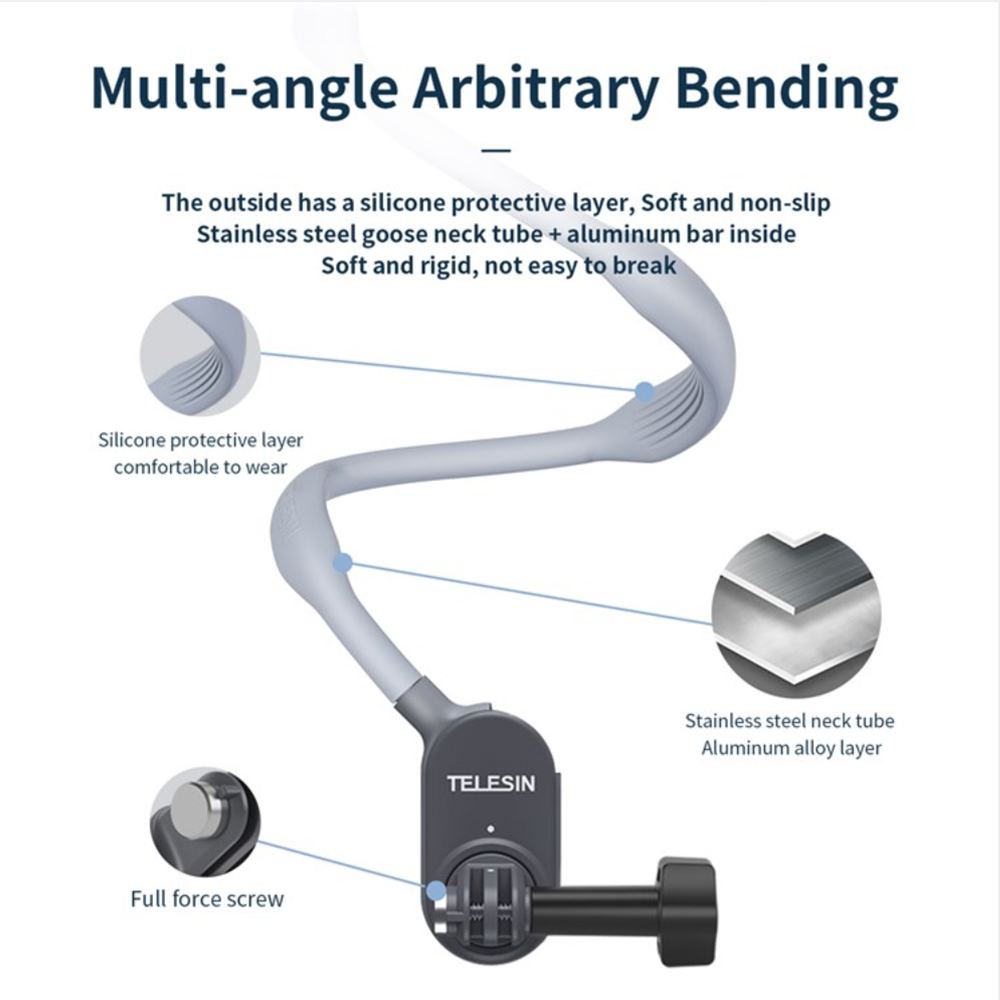 Multi-angle Arbitrary Bending

The outside has a silicone protective layer, Soft and non-slip
Stainless steel goose neck tube + aluminum bar inside
Soft and rigid, not easy to break

Silicone protective layer
comfortable to wear

Stainless steel neck tube
Aluminum alloy layer

TELESIN

Full force screw