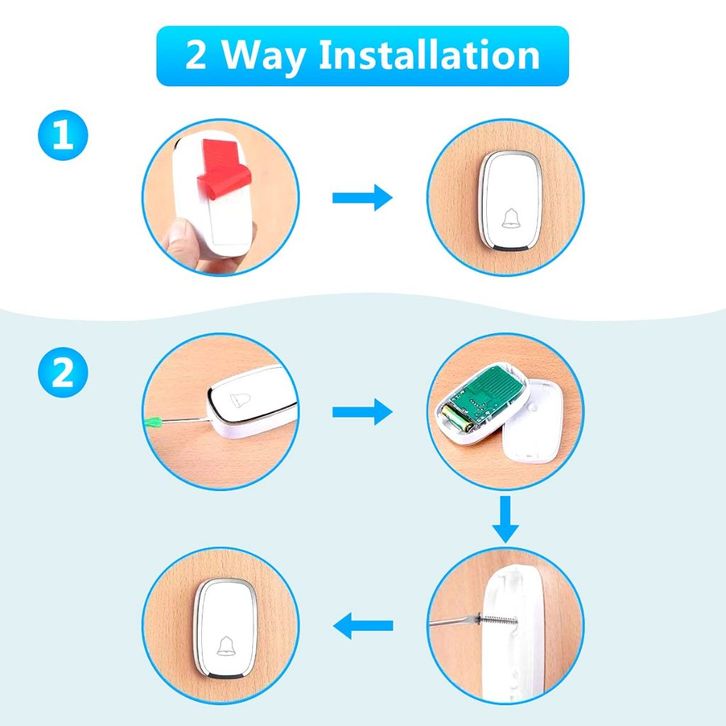 2 Way Installation

1

2