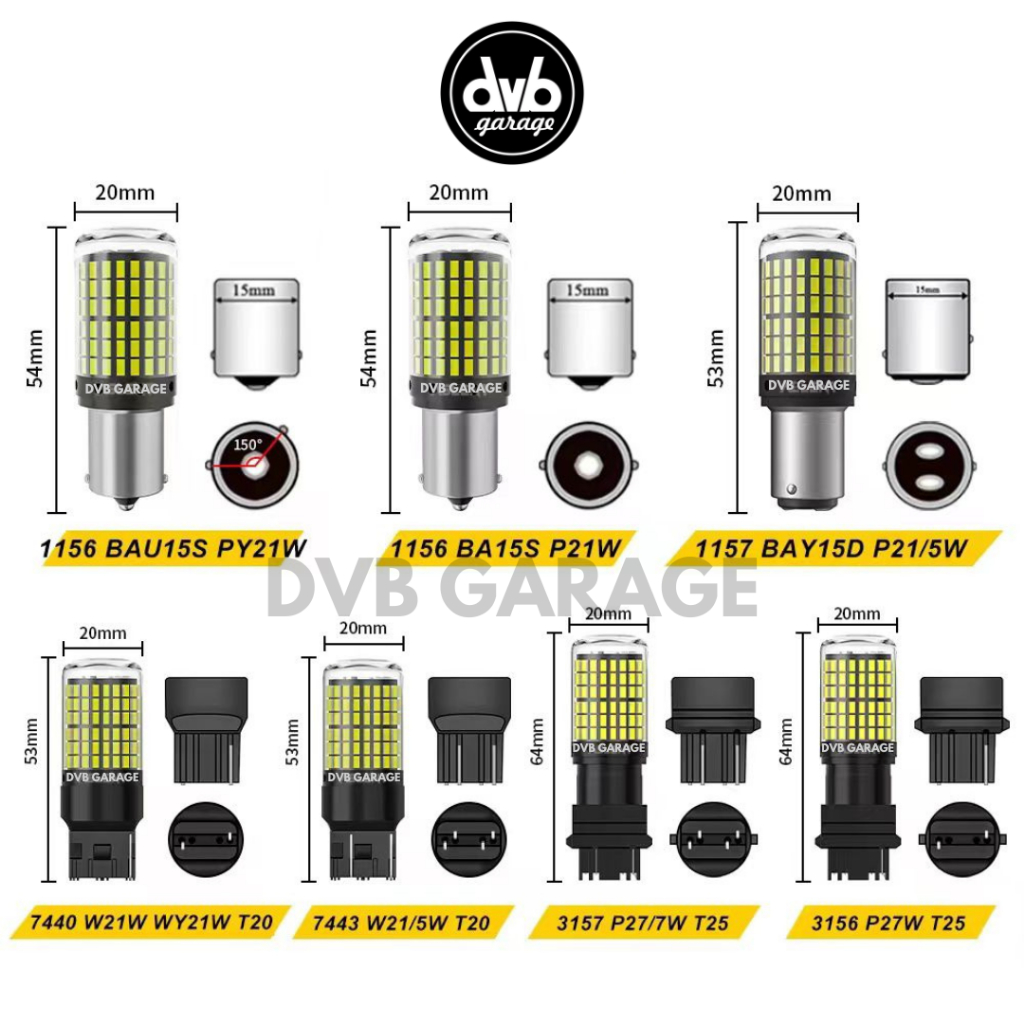 dvb garage

20mm
54mm
15mm
DVB GARAGE
150°
1156 BAU15S PY21W

20mm
54mm
15mm
DVB GARAGE
1156 BA15S P21W

20mm
53mm
15mm
DVB GARAGE
1157 BAY15D P21/5W

DVB GARAGE

20mm
53mm
DVB GARAGE
7440 W21W WY21W T20

20mm
53mm
DVB GARAGE
7443 W21/5W T20

20mm
64mm
DVB GARAGE
3157 P27/7W T25

20mm
64mm
DVB GARAGE
3156 P27W T25