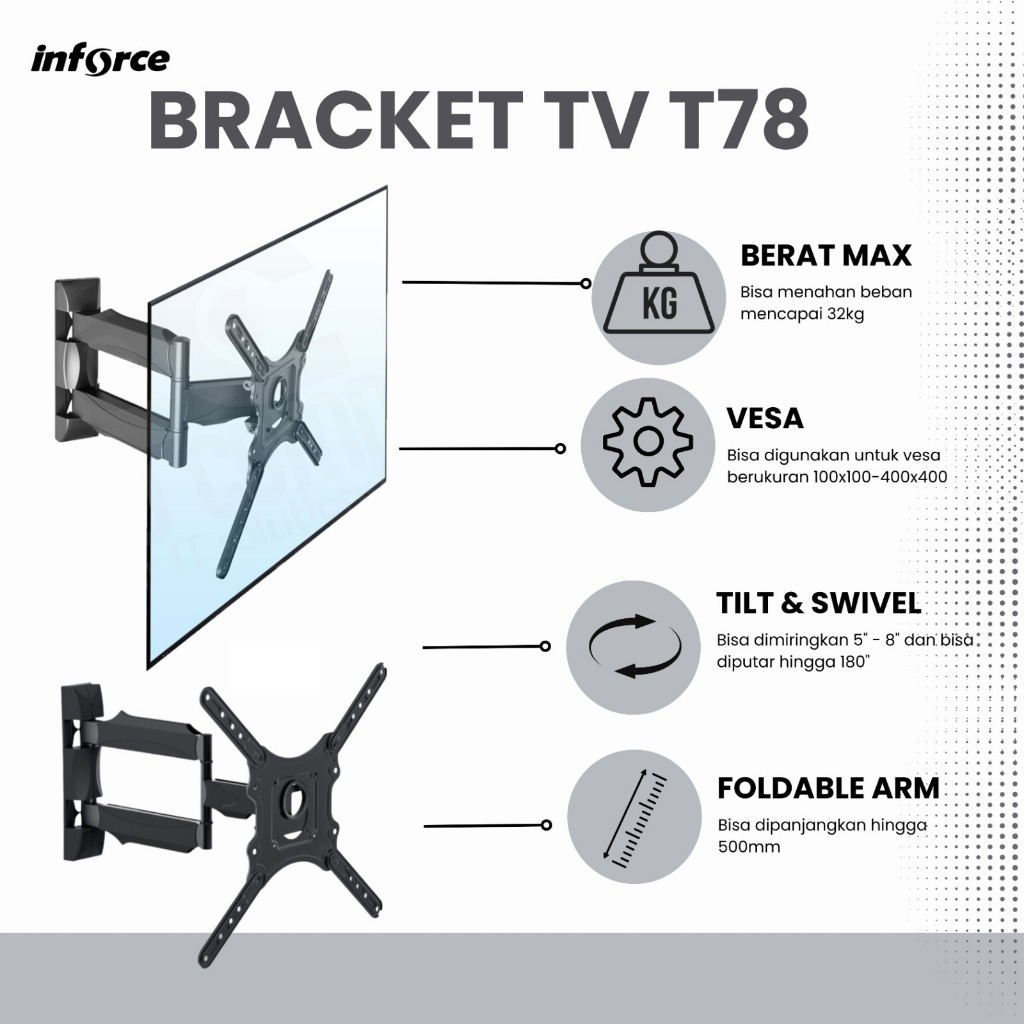 inforce

BRACKET TV T78

KG

BERAT MAX

Bisa menahan beban mencapai 32kg

VESA

Bisa digunakan untuk vesa berukuran 100x100-400x400

TILT & SWIVEL

Bisa dimiringkan 5" - 8" dan bisa diputar hingga 180"

FOLDABLE ARM

Bisa dipanjangkan hingga 500mm