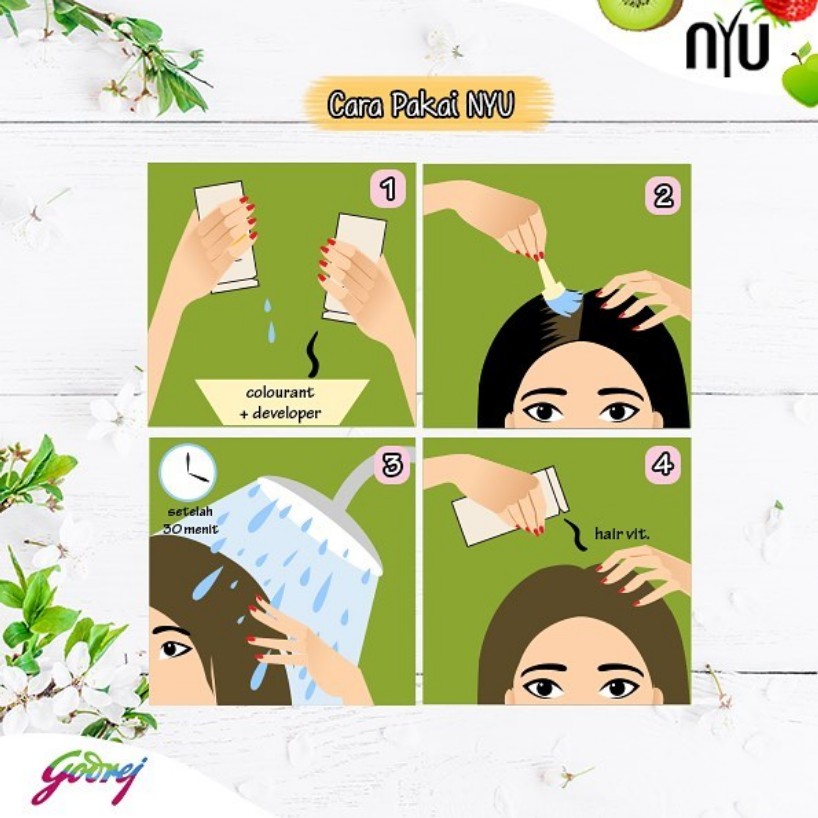 NYU

Cara Pakai NYU

1

colourant
+ developer

2

3

setelah
30 menit

4

hair vit.

Godrej