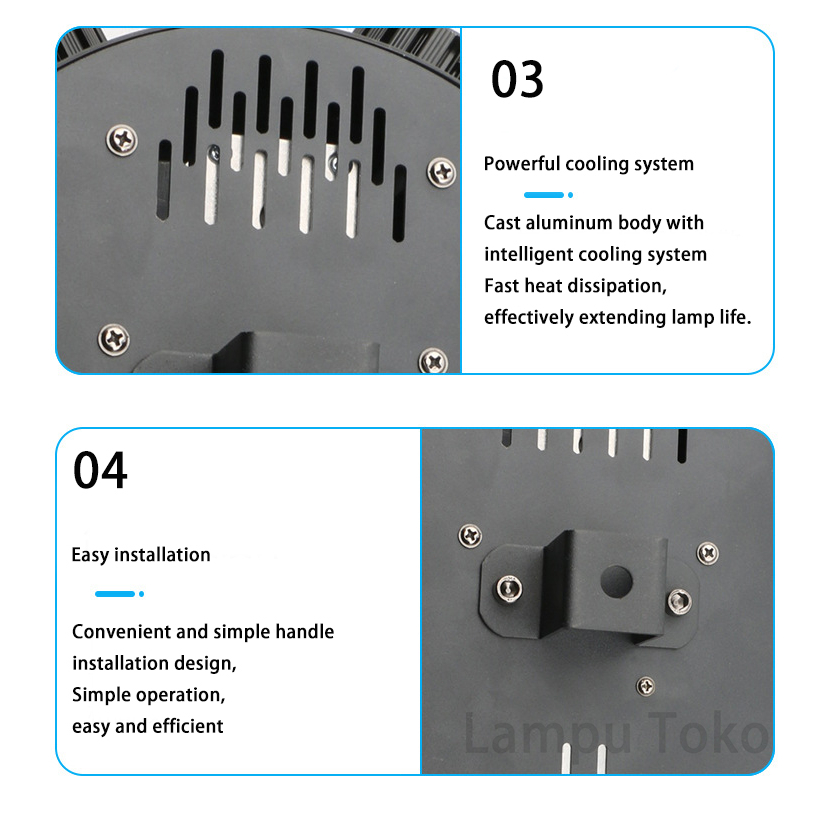 03

Powerful cooling system

Cast aluminum body with intelligent cooling system
Fast heat dissipation,
effectively extending lamp life.

04

Easy installation

Convenient and simple handle installation design,
Simple operation,
easy and efficient

Lampu Toko