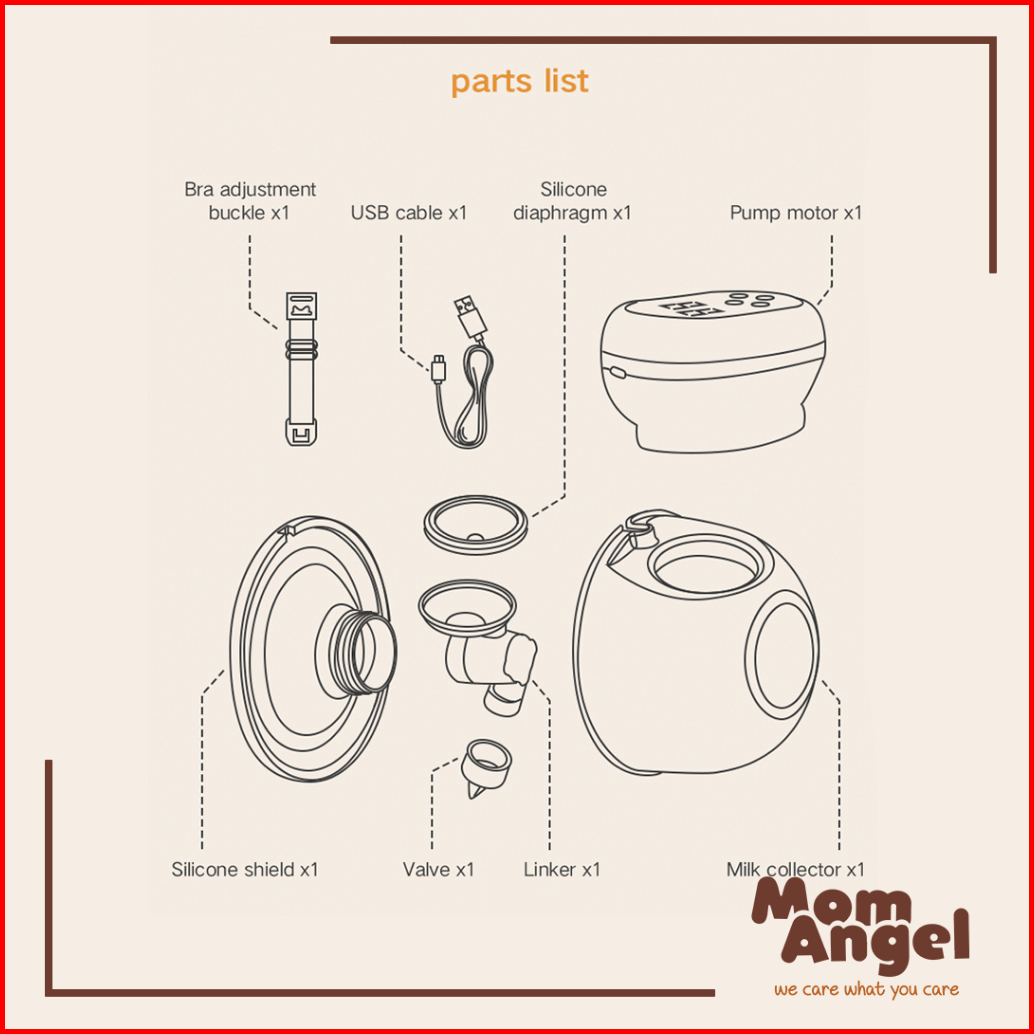 parts list

Bra adjustment buckle x1

USB cable x1

Silicone diaphragm x1

Pump motor x1

Silicone shield x1

Valve x1

Linker x1

Milk collector x1

Mom Angel
we care what you care