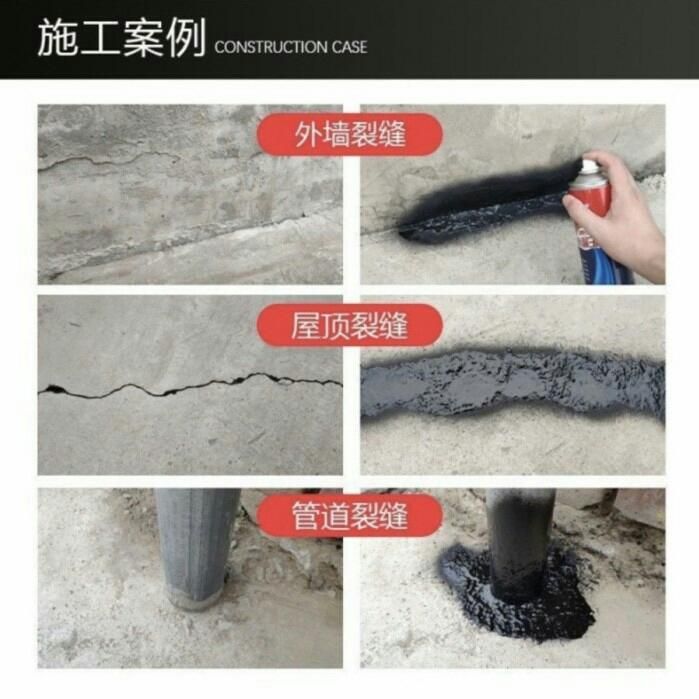 施工案例 CONSTRUCTION CASE

外墙裂缝

屋顶裂缝

管道裂缝