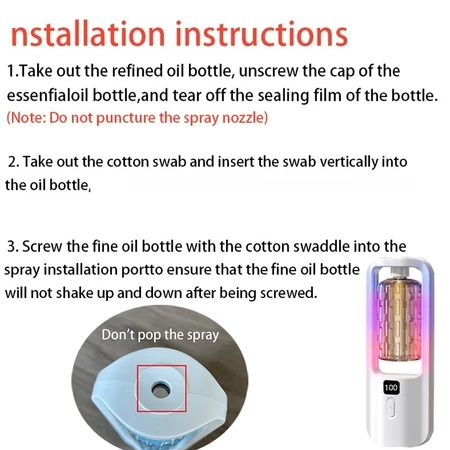 nstallation instructions

1.Take out the refined oil bottle, unscrew the cap of the essenfialoil bottle,and tear off the sealing film of the bottle.
(Note: Do not puncture the spray nozzle)

2. Take out the cotton swab and insert the swab vertically into the oil bottle,

3. Screw the fine oil bottle with the cotton swaddle into the spray installation portto ensure that the fine oil bottle will not shake up and down after being screwed.

Don't pop the spray

100