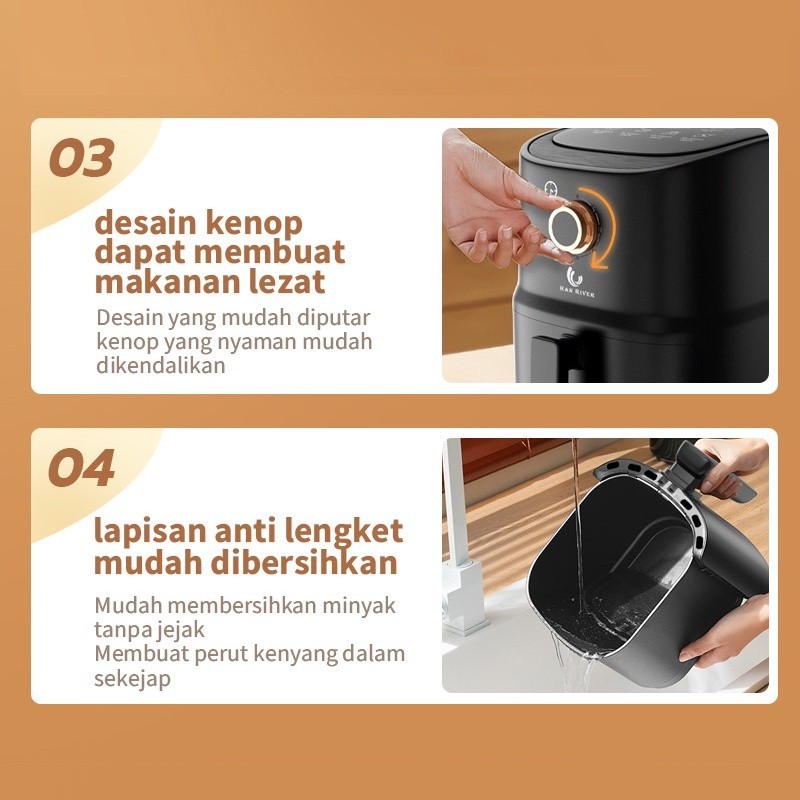 03

desain kenop dapat membuat makanan lezat

Desain yang mudah diputar kenop yang nyaman mudah dikendalikan

HAN RIVER

04

lapisan anti lengket mudah dibersihkan

Mudah membersihkan minyak tanpa jejak
Membuat perut kenyang dalam sekejap