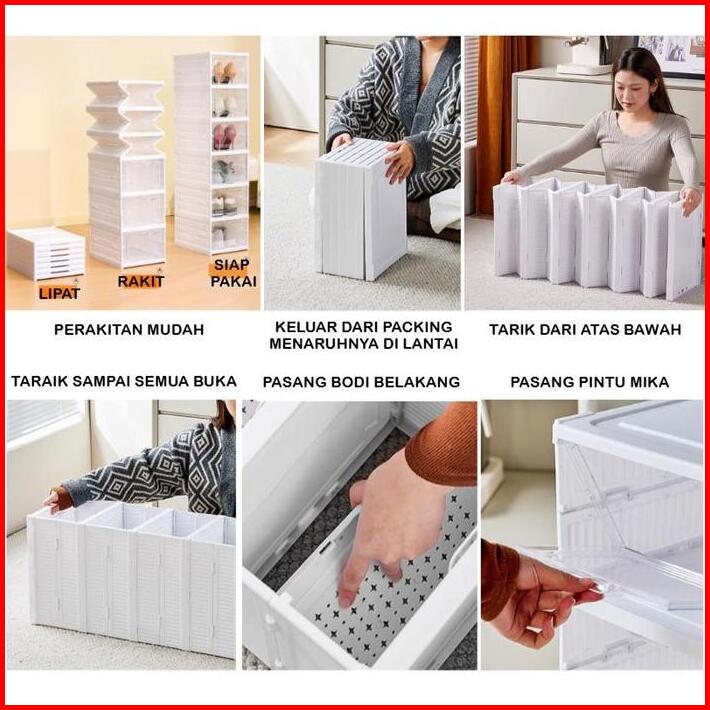 LIPAT

RAKIT

SIAP PAKAI

PERAKITAN MUDAH

KELUAR DARI PACKING MENARUHNYA DI LANTAI

TARIK DARI ATAS BAWAH

TARAIK SAMPAI SEMUA BUKA

PASANG BODI BELAKANG

PASANG PINTU MIKA