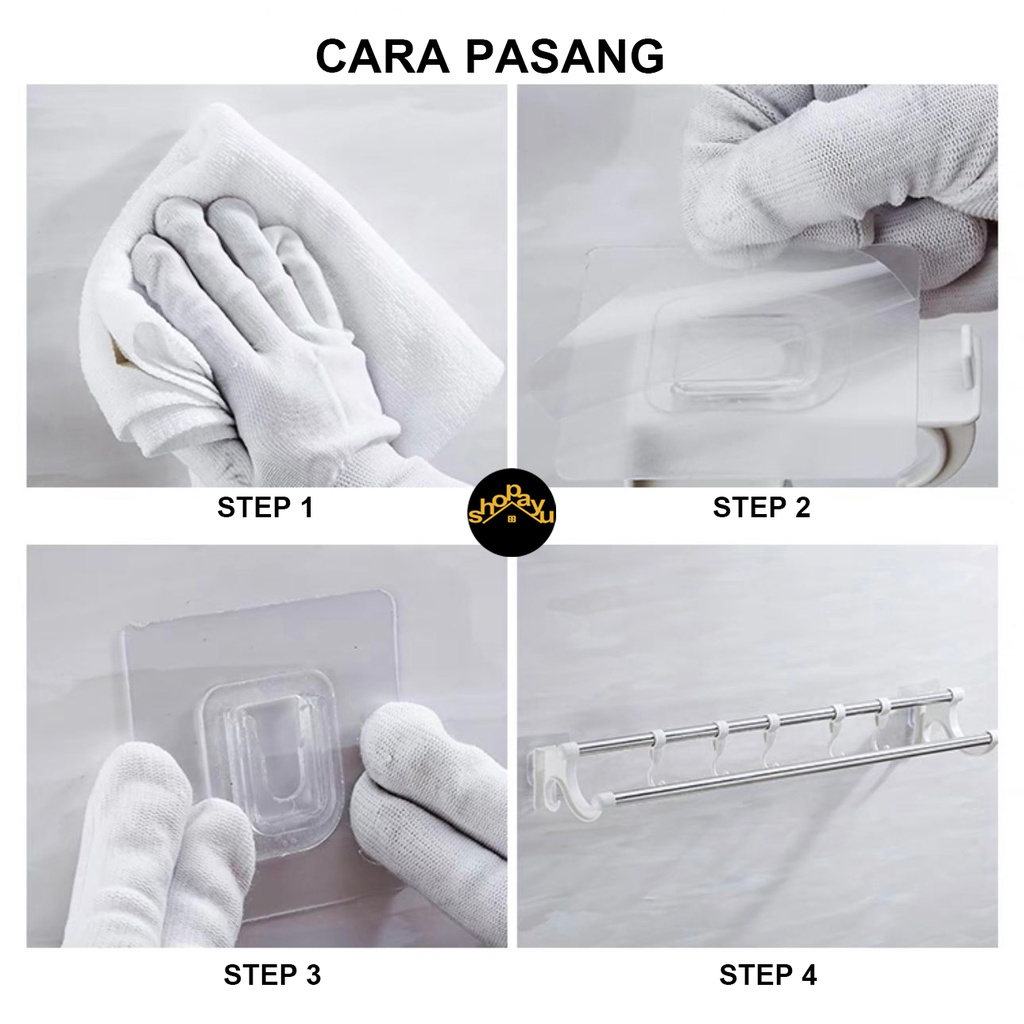 CARA PASANG

STEP 1

shopayu

STEP 2

STEP 3

STEP 4