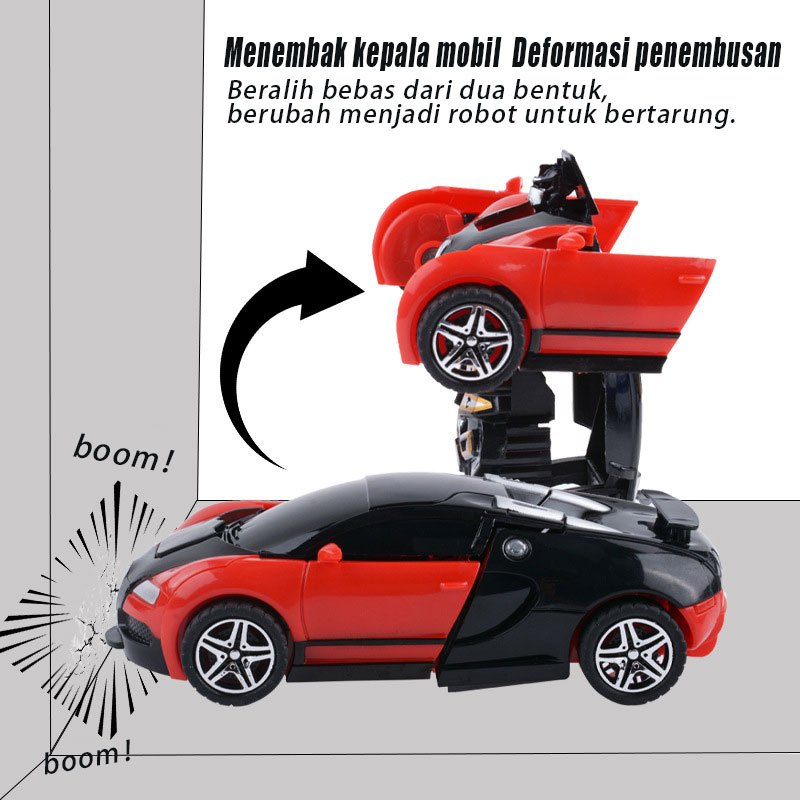 Menembak kepala mobil Deformasi penembusan
Beralih bebas dari dua bentuk, berubah menjadi robot untuk bertarung.

boom!

boom!