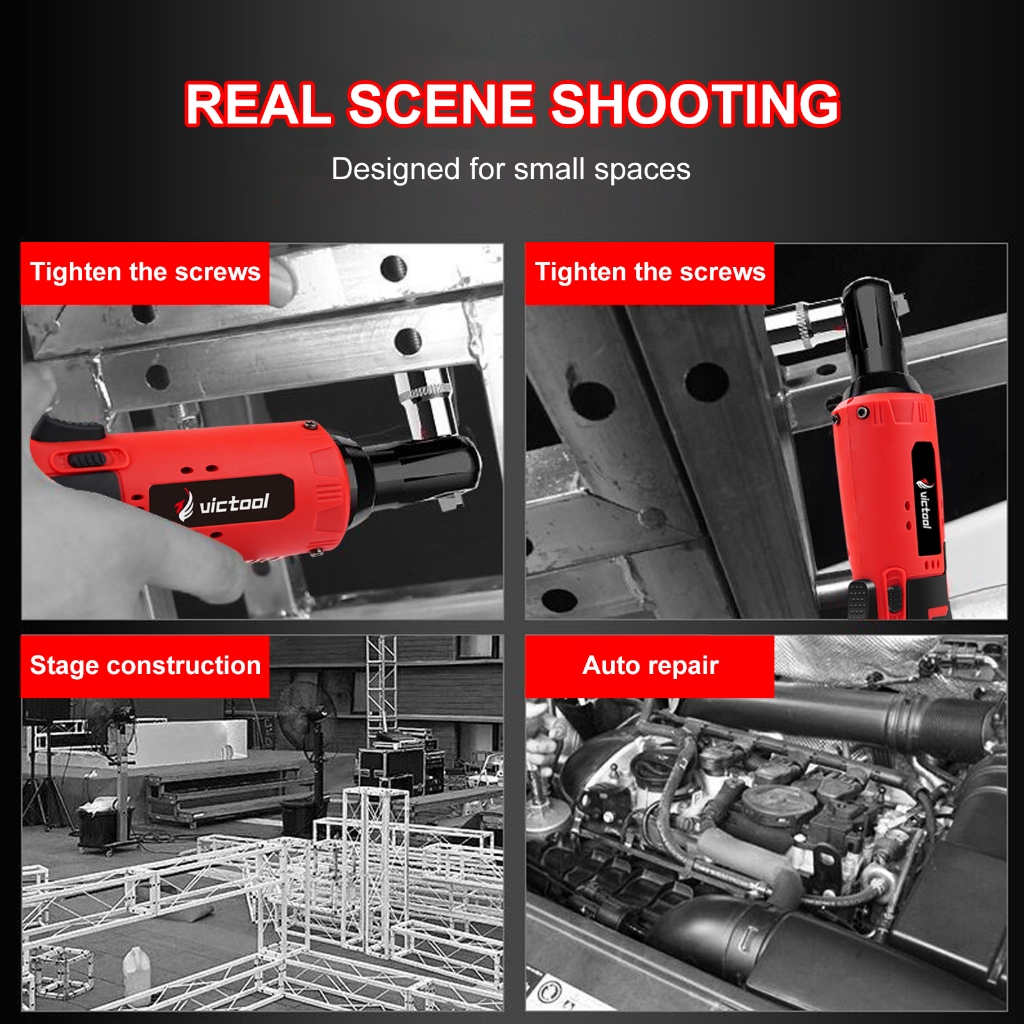 REAL SCENE SHOOTING

Designed for small spaces

Tighten the screws

victool

Tighten the screws

victool

Stage construction

Auto repair