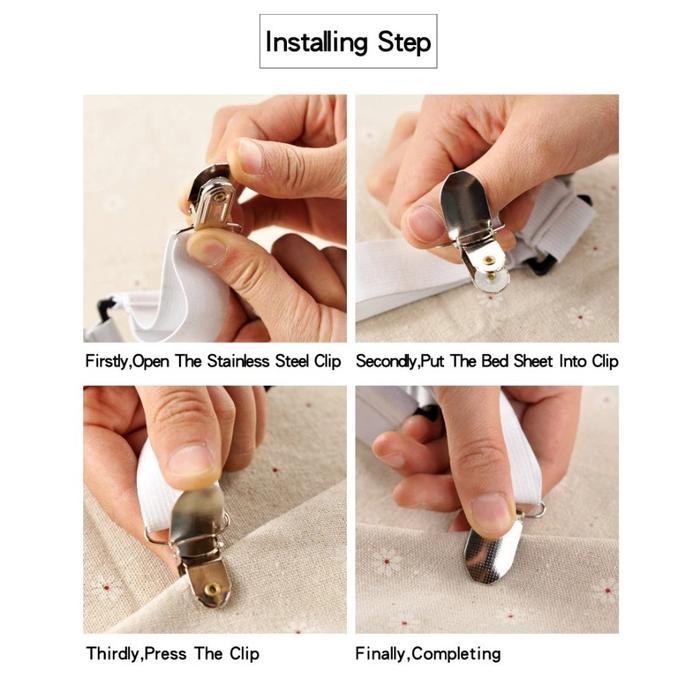 Installing Step

Firstly,Open The Stainless Steel Clip

Secondly,Put The Bed Sheet Into Clip

Thirdly,Press The Clip

Finally,Completing