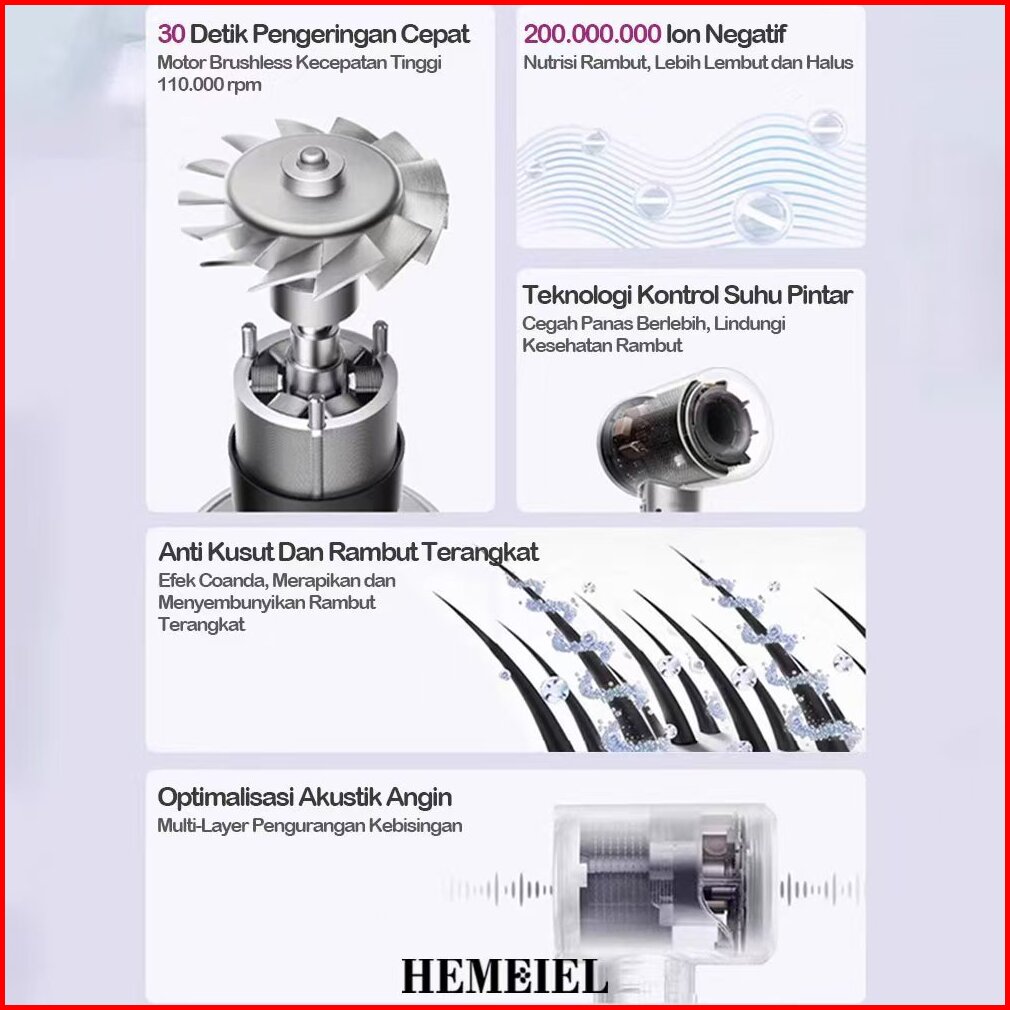 30 Detik Pengeringan Cepat
Motor Brushless Kecepatan Tinggi 110.000 rpm

200.000.000 Ion Negatif
Nutrisi Rambut, Lebih Lembut dan Halus

Teknologi Kontrol Suhu Pintar
Cegah Panas Berlebih, Lindungi Kesehatan Rambut

Anti Kusut Dan Rambut Terangkat
Efek Coanda, Merapikan dan Menyembunyikan Rambut Terangkat

Optimalisasi Akustik Angin
Multi-Layer Pengurangan Kebisingan

HEMEIEL