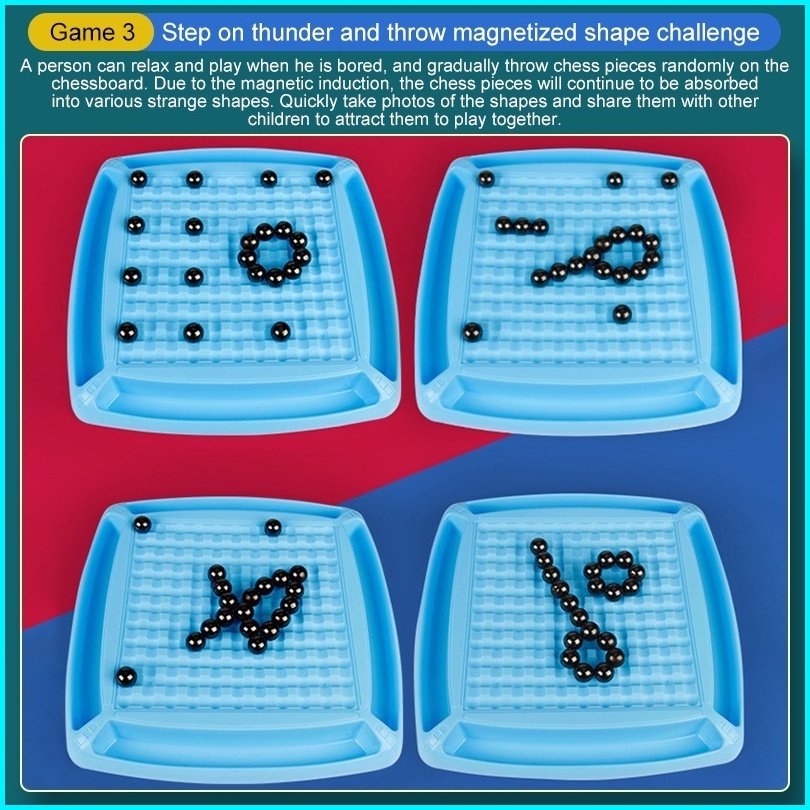 Game 3 Step on thunder and throw magnetized shape challenge

A person can relax and play when he is bored, and gradually throw chess pieces randomly on the chessboard. Due to the magnetic induction, the chess pieces will continue to be absorbed into various strange shapes. Quickly take photos of the shapes and share them with other children to attract them to play together.