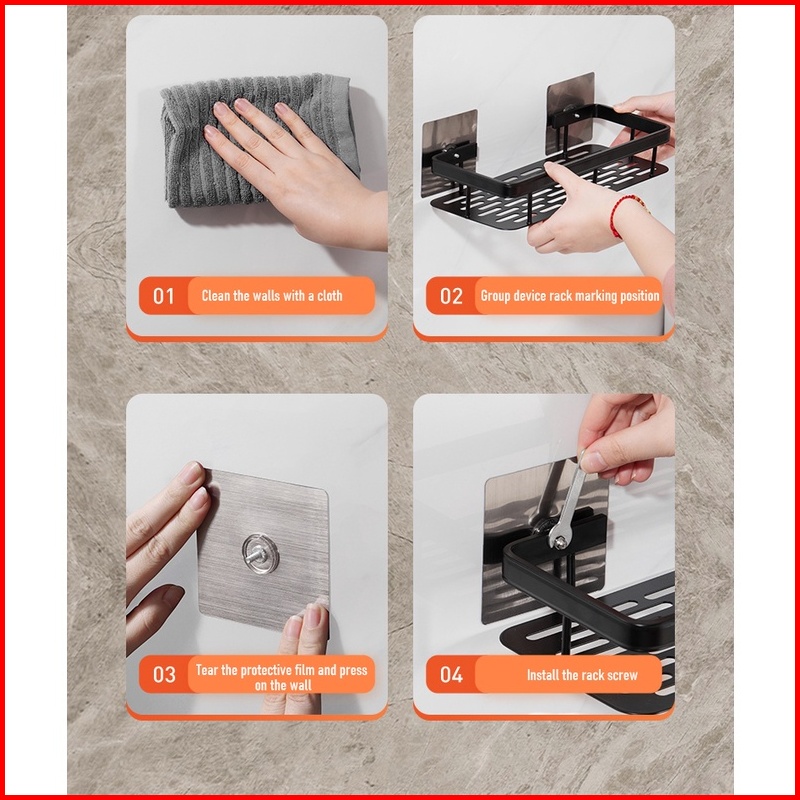 01 Clean the walls with a cloth

02 Group device rack marking position

03 Tear the protective film and press on the wall

04 Install the rack screw