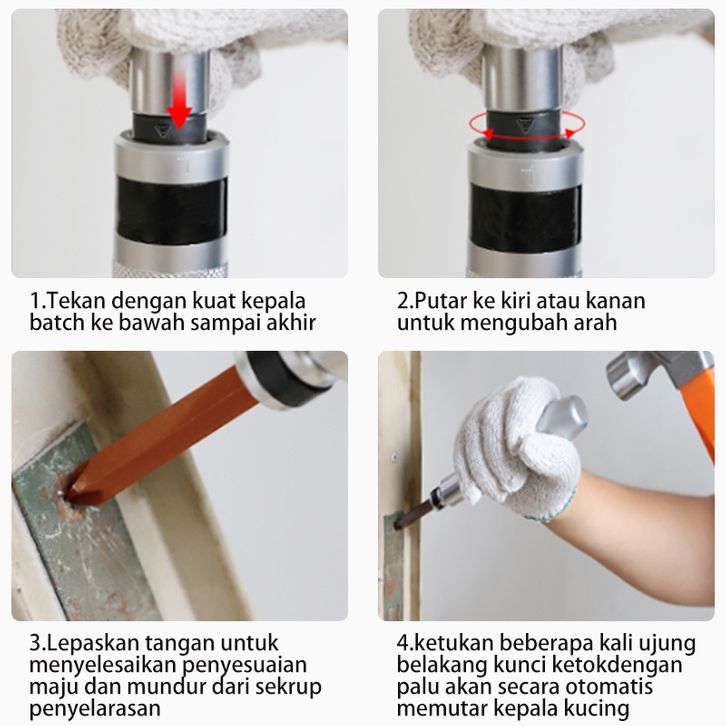 1.Tekan dengan kuat kepala batch ke bawah sampai akhir

2.Putar ke kiri atau kanan untuk mengubah arah

3.Lepaskan tangan untuk menyelesaikan penyesuaian maju dan mundur dari sekrup penyelarasan

4.ketukan beberapa kali ujung belakang kunci ketokdengan palu akan secara otomatis memutar kepala kucing